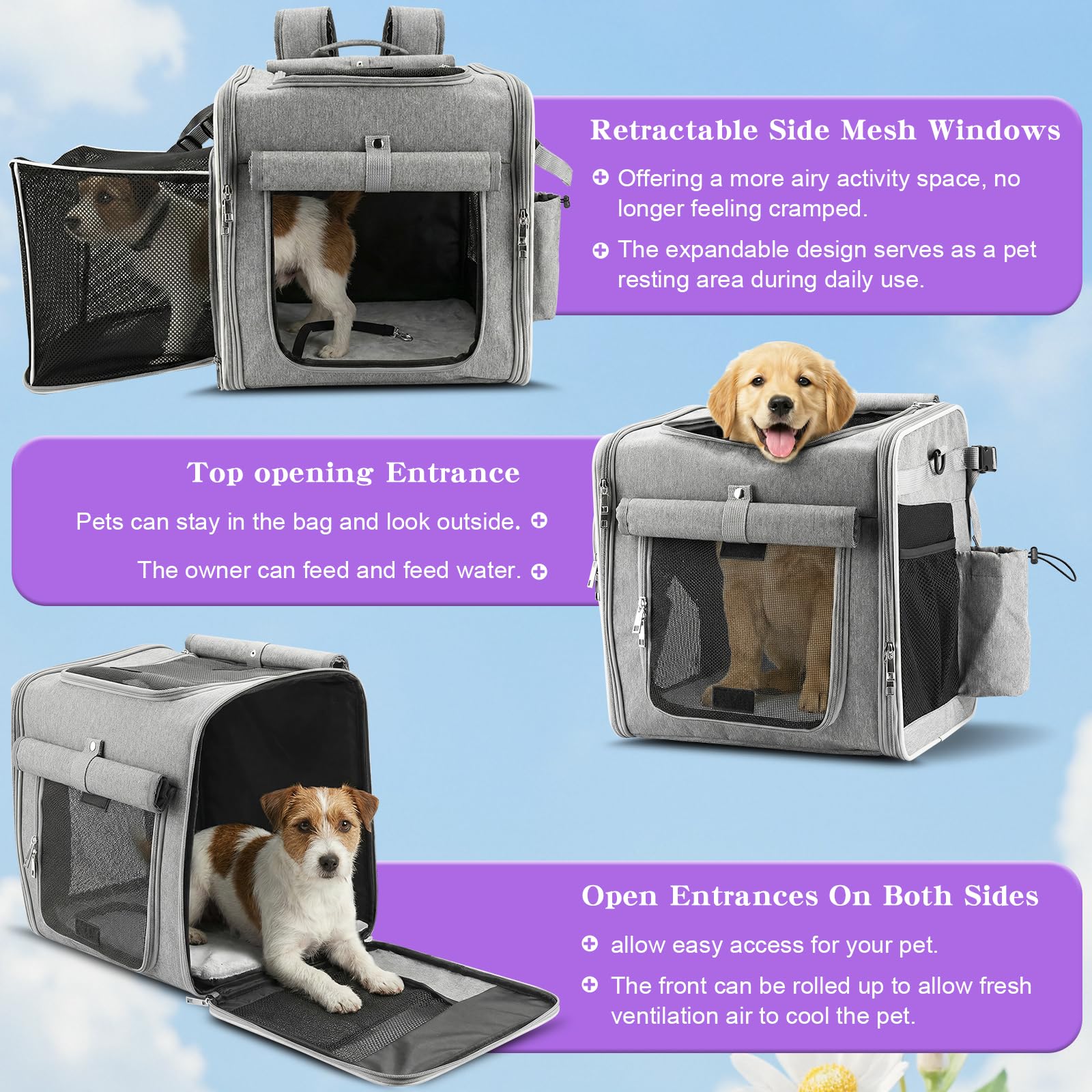 Retractable Side Mesh Windows

Offering a more airy activity space, no longer feeling cramped.

The expandable design serves as a pet resting area during daily use.

Top opening Entrance

Pets can stay in the bag and look outside.

The owner can feed and feed water.

Open Entrances On Both Sides

allow easy access for your pet.

The front can be rolled up to allow fresh ventilation air to cool the pet.