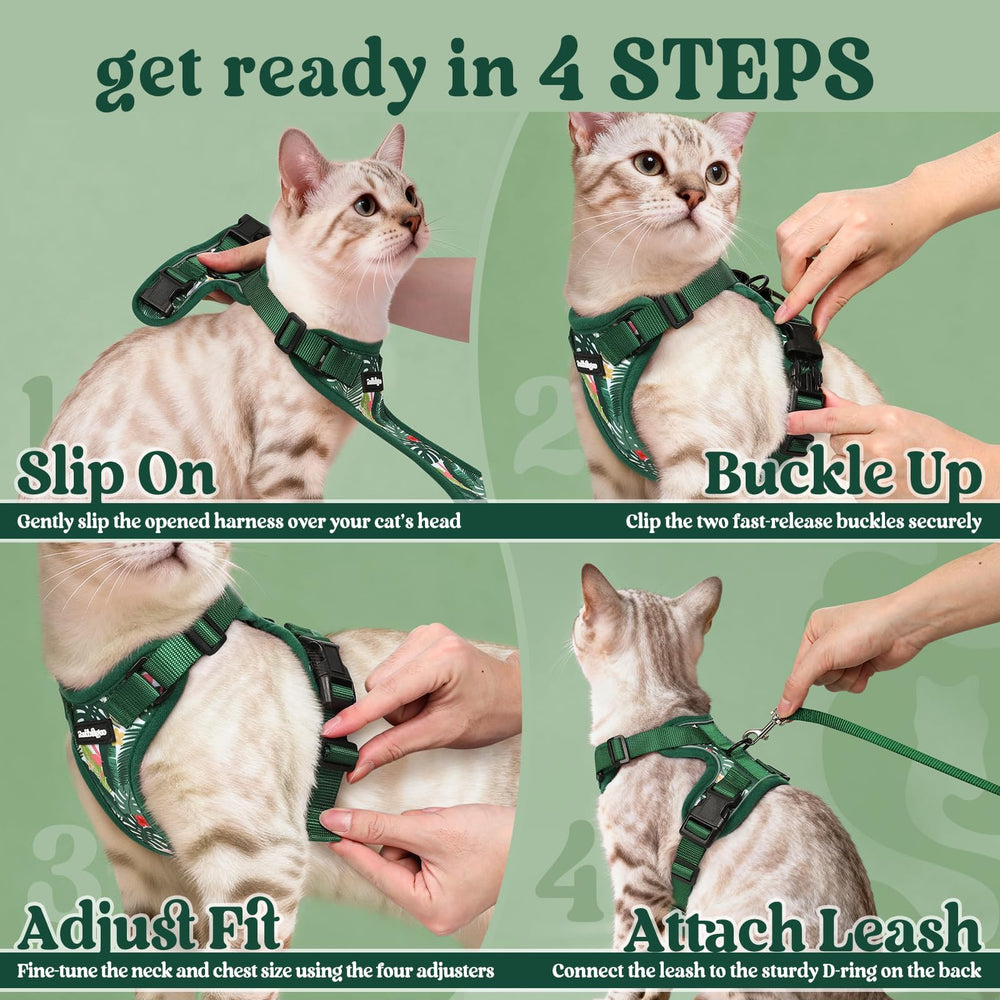 get ready in 4 STEPS

1

Slip On

Gently slip the opened harness over your cat's head

2

Buckle Up

Clip the two fast-release buckles securely

3

Adjust Fit

Fine-tune the neck and chest size using the four adjusters

4

Attach Leash

Connect the leash to the sturdy D-ring on the back