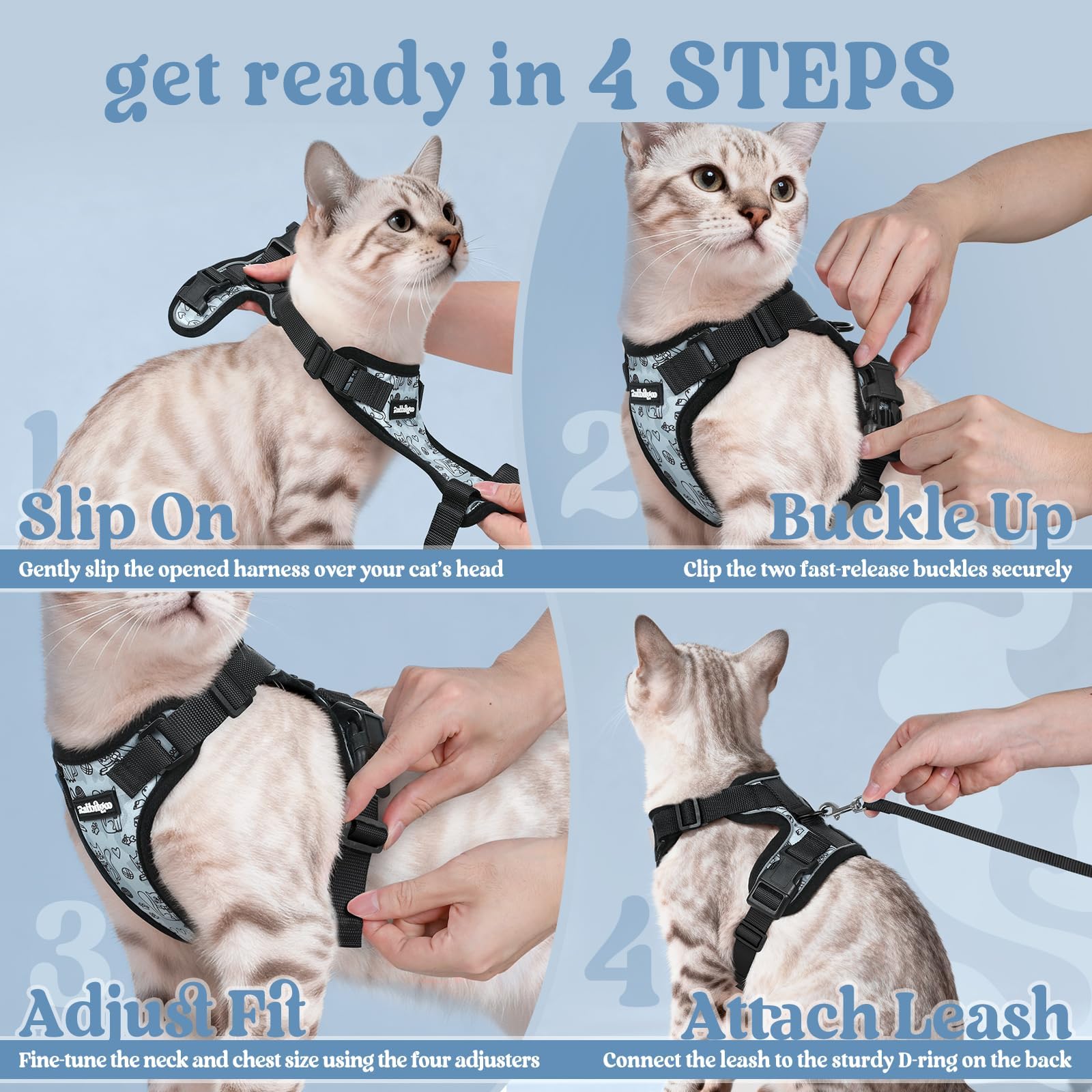 get ready in 4 STEPS

1

Slip On

Gently slip the opened harness over your cat's head

2

Buckle Up

Clip the two fast-release buckles securely

3

Adjust Fit

Fine-tune the neck and chest size using the four adjusters

4

Attach Leash

Connect the leash to the sturdy D-ring on the back