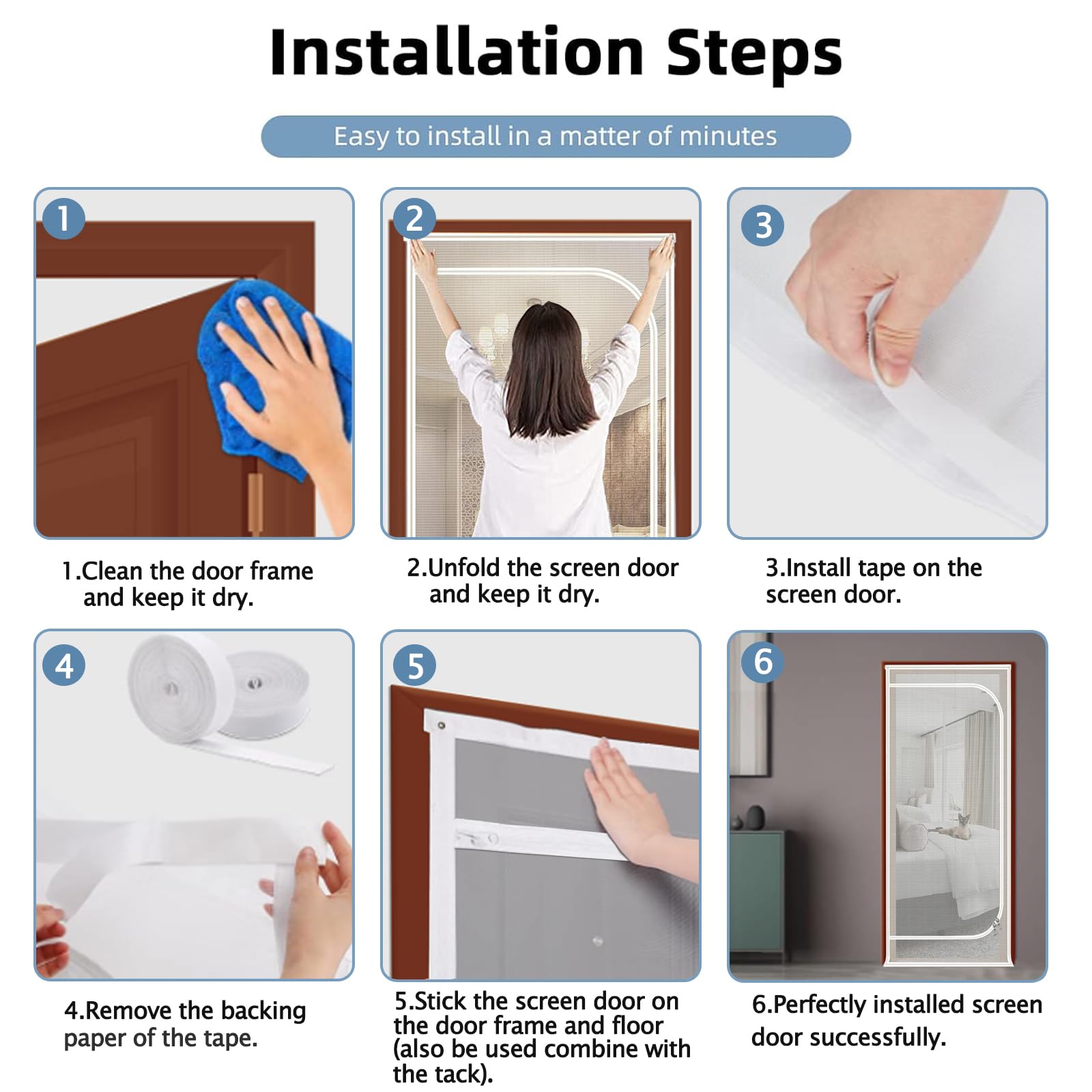 Installation Steps

Easy to install in a matter of minutes

1

2

3

1.Clean the door frame and keep it dry.

2.Unfold the screen door and keep it dry.

3.Install tape on the screen door.

4

5

6

4.Remove the backing paper of the tape.

5.Stick the screen door on the door frame and floor (also be used combine with the tack).

6.Perfectly installed screen door successfully.