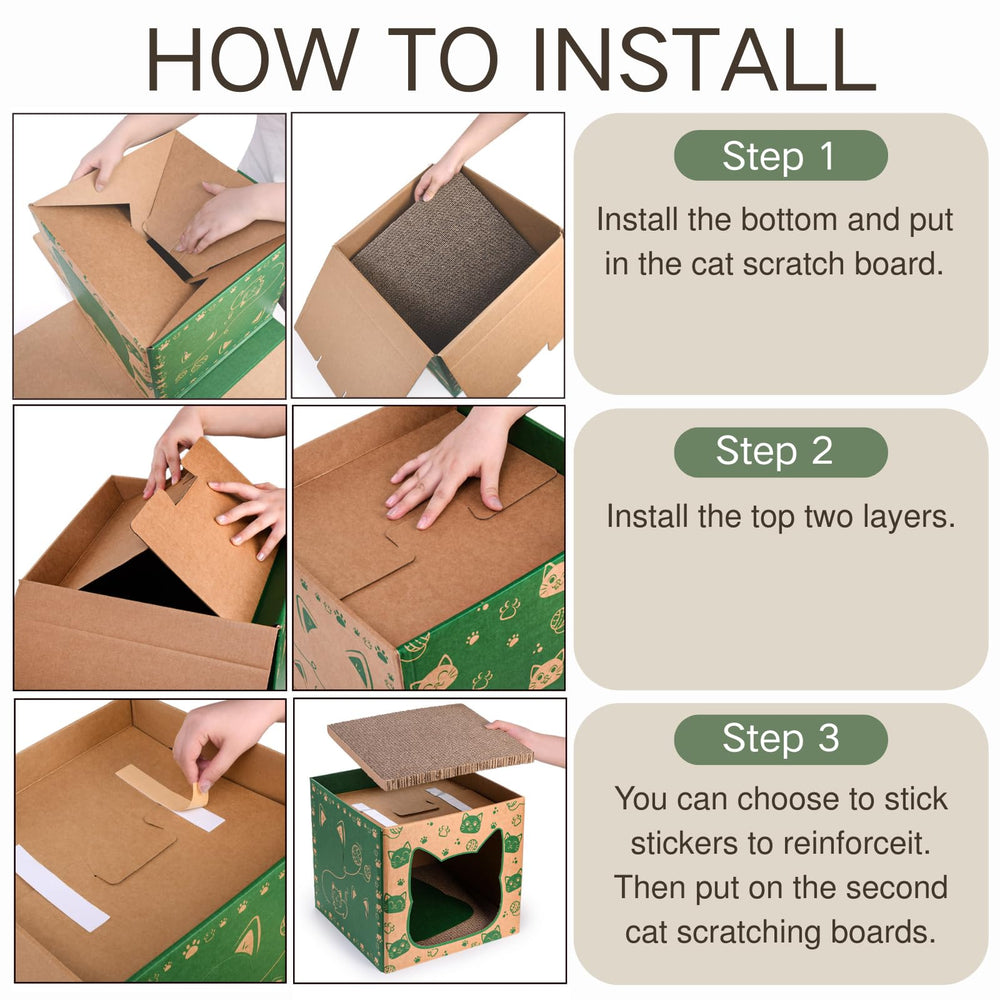 HOW TO INSTALL

Step 1

Install the bottom and put in the cat scratch board.

Step 2

Install the top two layers.

Step 3

You can choose to stick stickers to reinforceit. Then put on the second cat scratching boards.