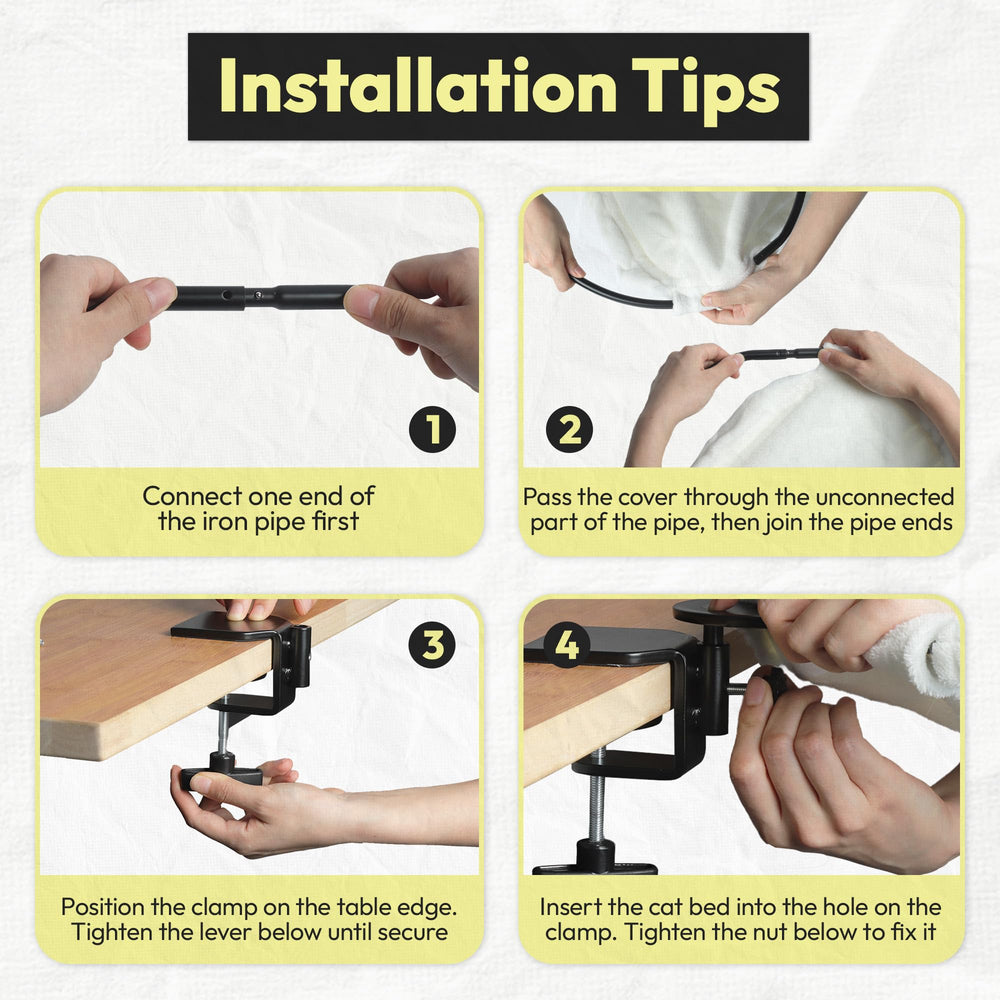 Installation Tips

1

Connect one end of the iron pipe first

2

Pass the cover through the unconnected part of the pipe, then join the pipe ends

3

Position the clamp on the table edge. Tighten the lever below until secure

4

Insert the cat bed into the hole on the clamp. Tighten the nut below to fix it