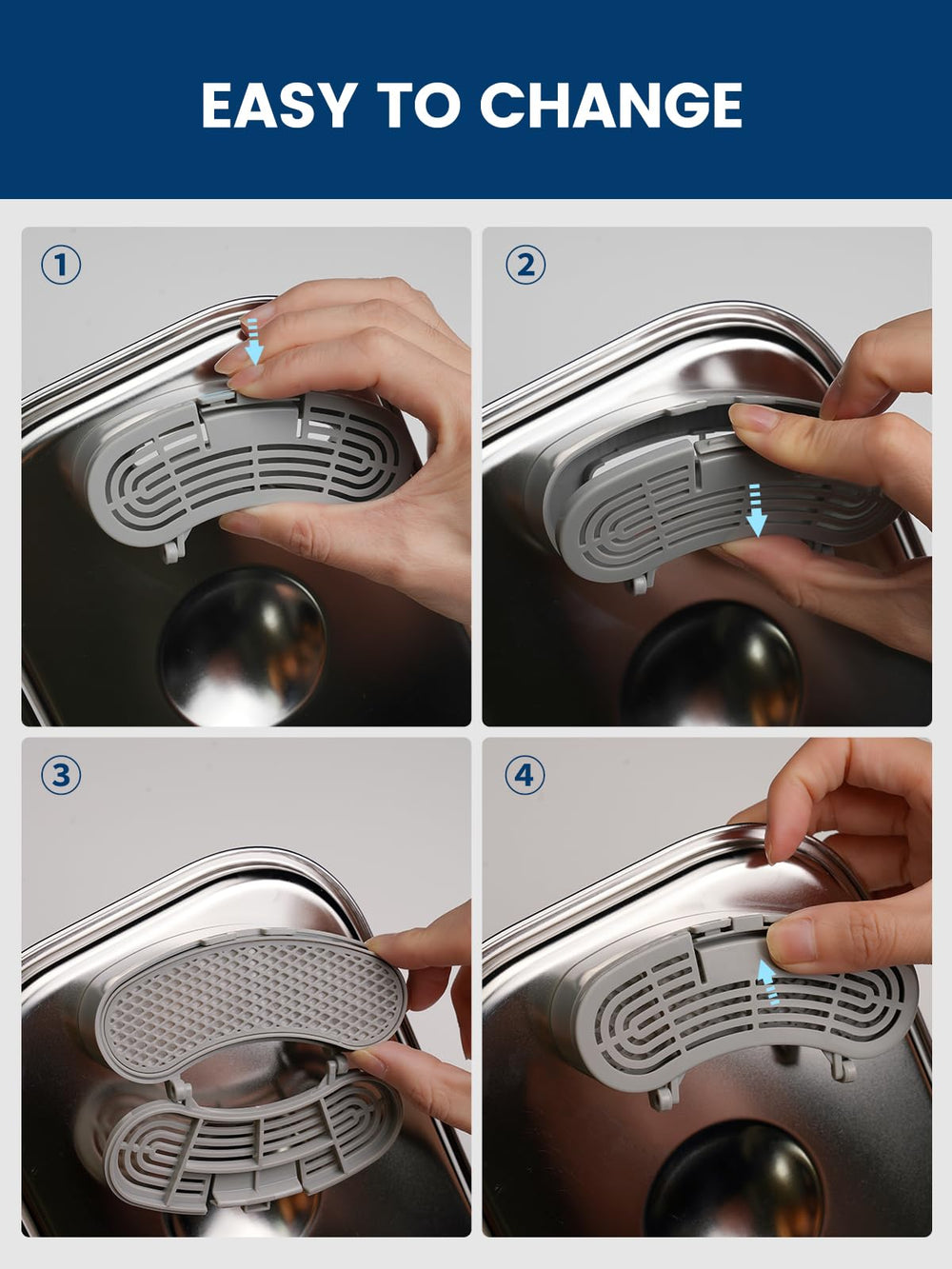 EASY TO CHANGE

①

②

③

④