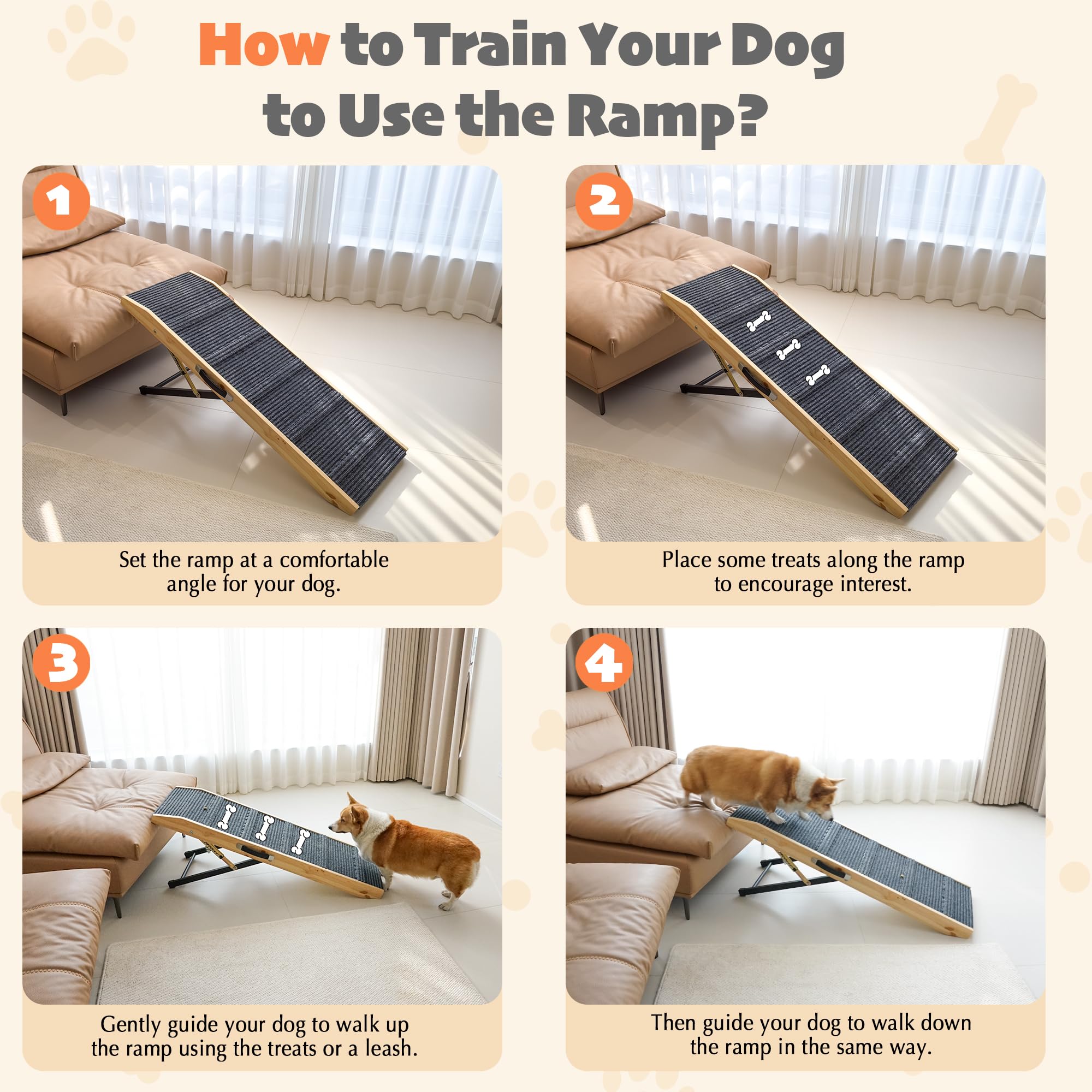 How to Train Your Dog to Use the Ramp?

1

Set the ramp at a comfortable angle for your dog.

2

Place some treats along the ramp to encourage interest.

3

Gently guide your dog to walk up the ramp using the treats or a leash.

4

Then guide your dog to walk down the ramp in the same way.