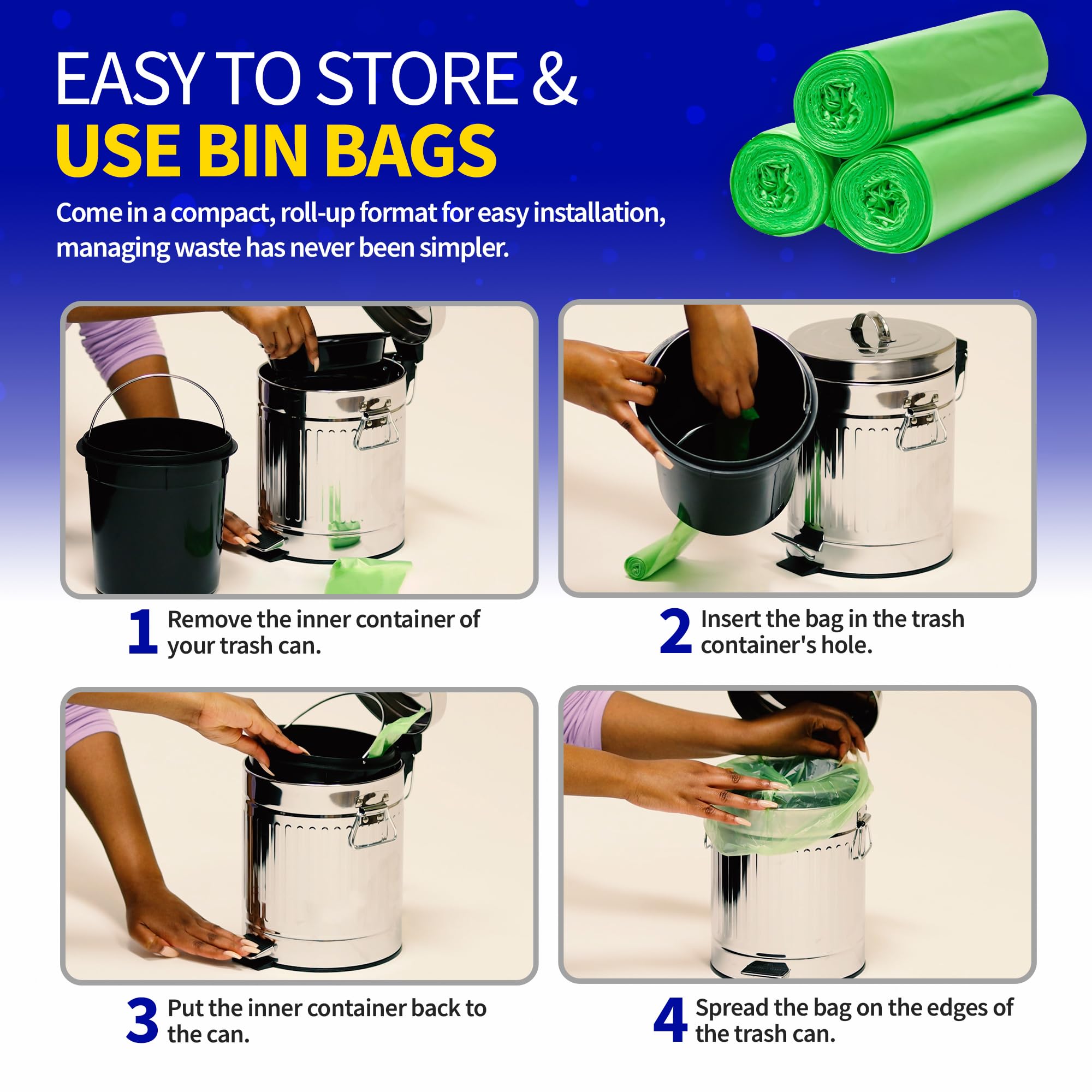 EASY TO STORE &
USE BIN BAGS

Come in a compact, roll-up format for easy installation, managing waste has never been simpler.

1 Remove the inner container of your trash can.

2 Insert the bag in the trash container's hole.

3 Put the inner container back to the can.

4 Spread the bag on the edges of the trash can.