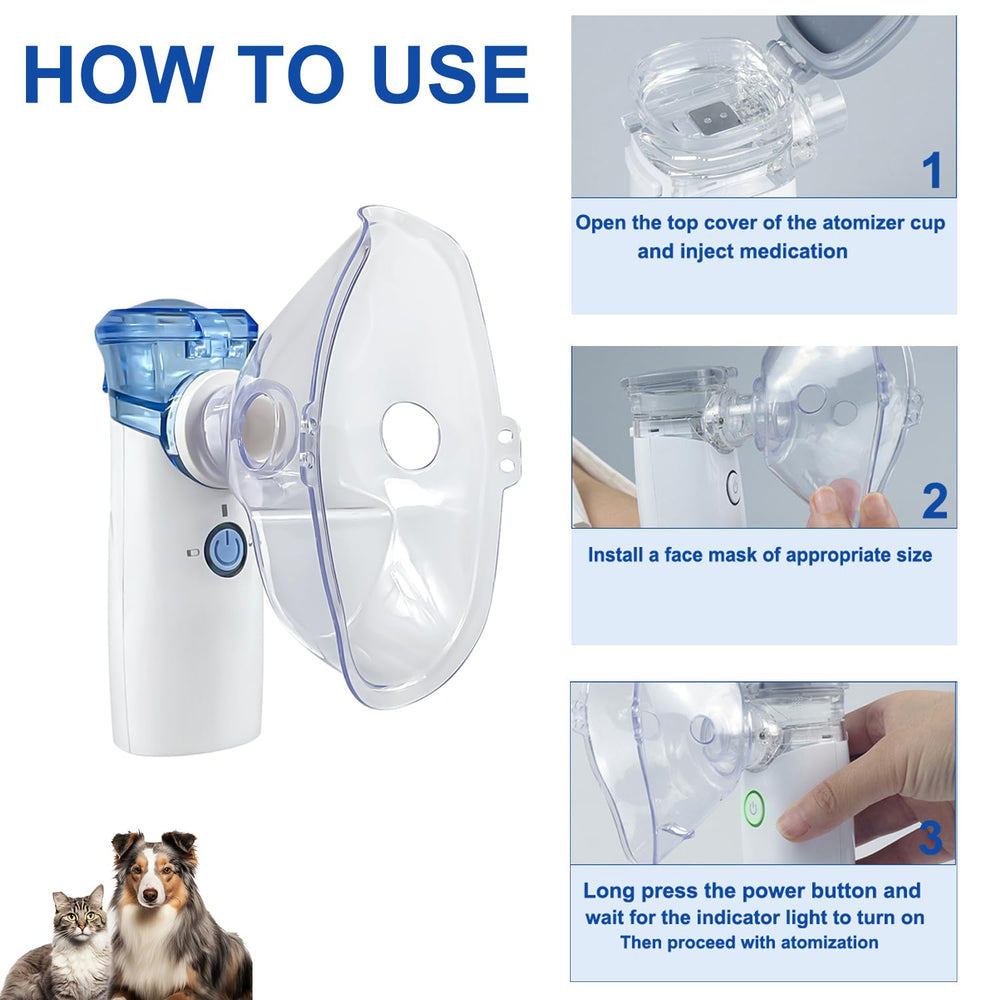 HOW TO USE

1

Open the top cover of the atomizer cup and inject medication

2

Install a face mask of appropriate size

3

Long press the power button and wait for the indicator light to turn on
Then proceed with atomization