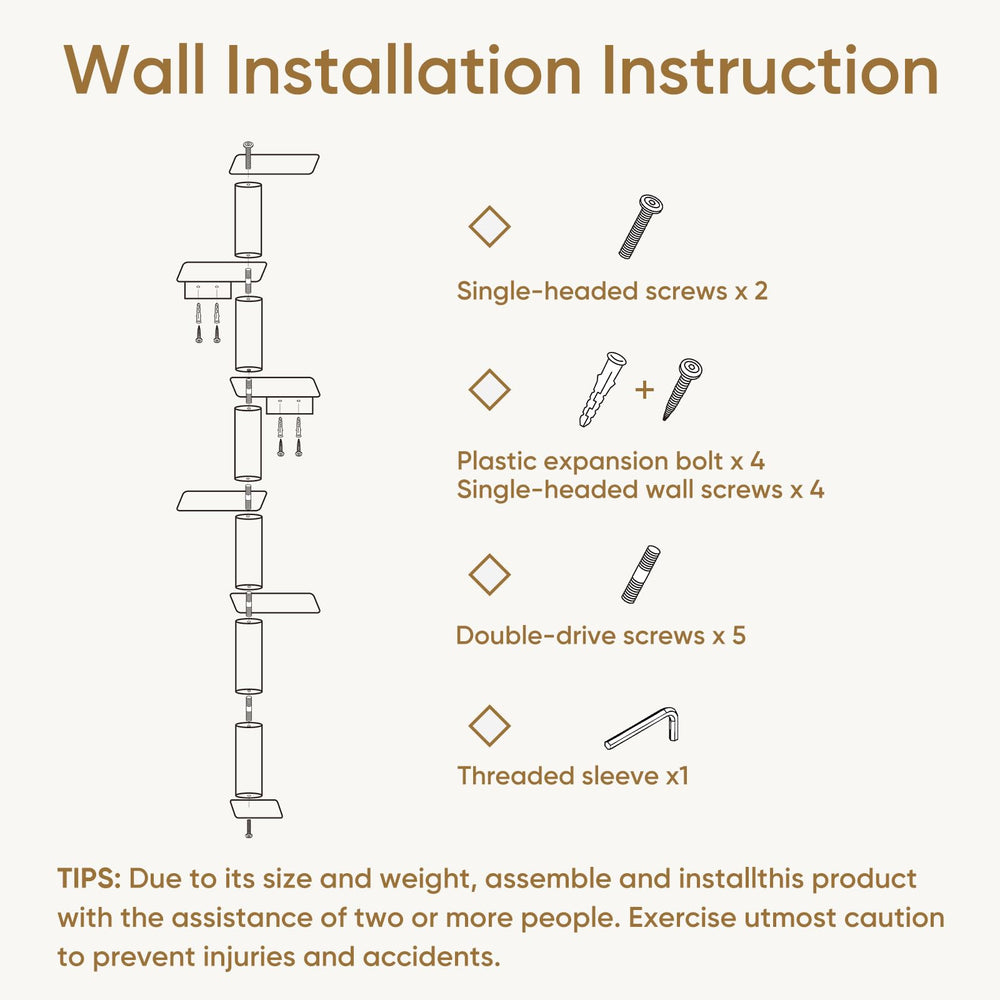 Wall Installation Instruction

Single-headed screws x 2

+

Plastic expansion bolt x 4
Single-headed wall screws x 4

Double-drive screws x 5

Threaded sleeve x1

TIPS: Due to its size and weight, assemble and installthis product with the assistance of two or more people. Exercise utmost caution to prevent injuries and accidents.