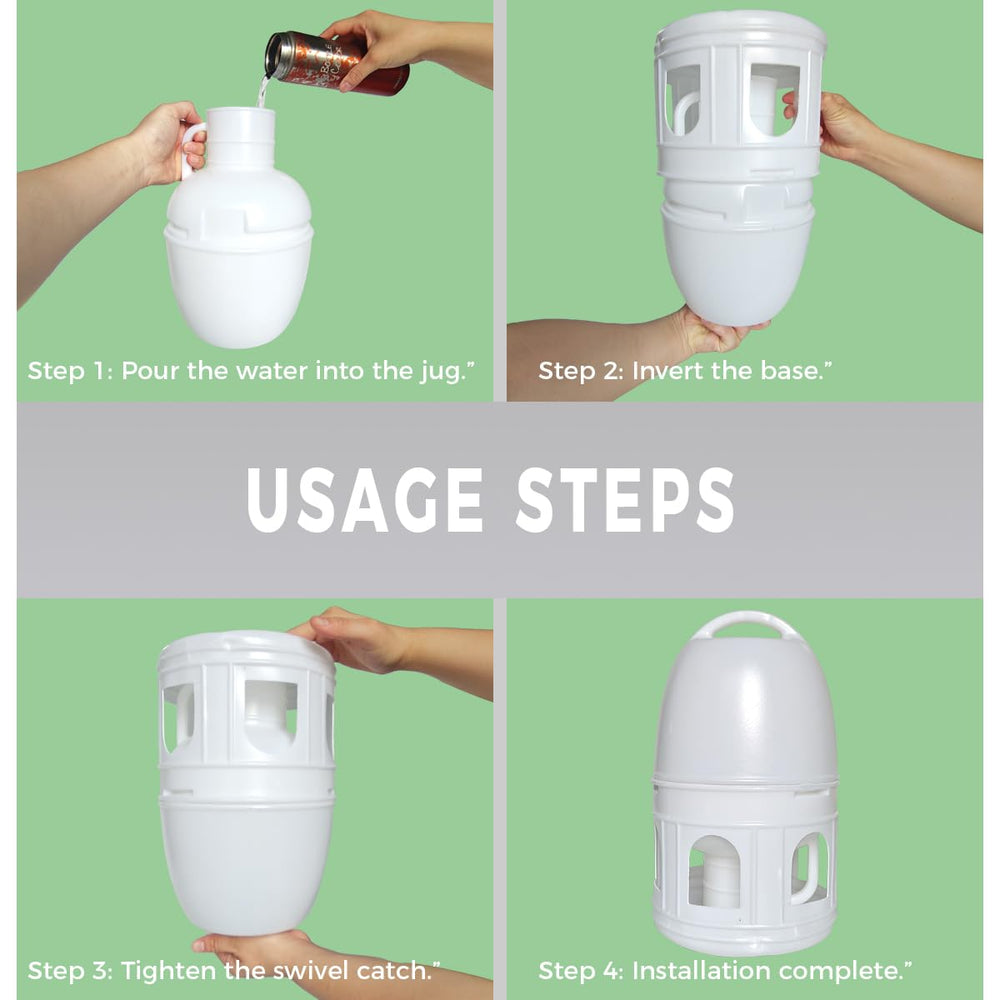 Step 1: Pour the water into the jug.”

Step 2: Invert the base.”

USAGE STEPS

Step 3: Tighten the swivel catch.”

Step 4: Installation complete.”