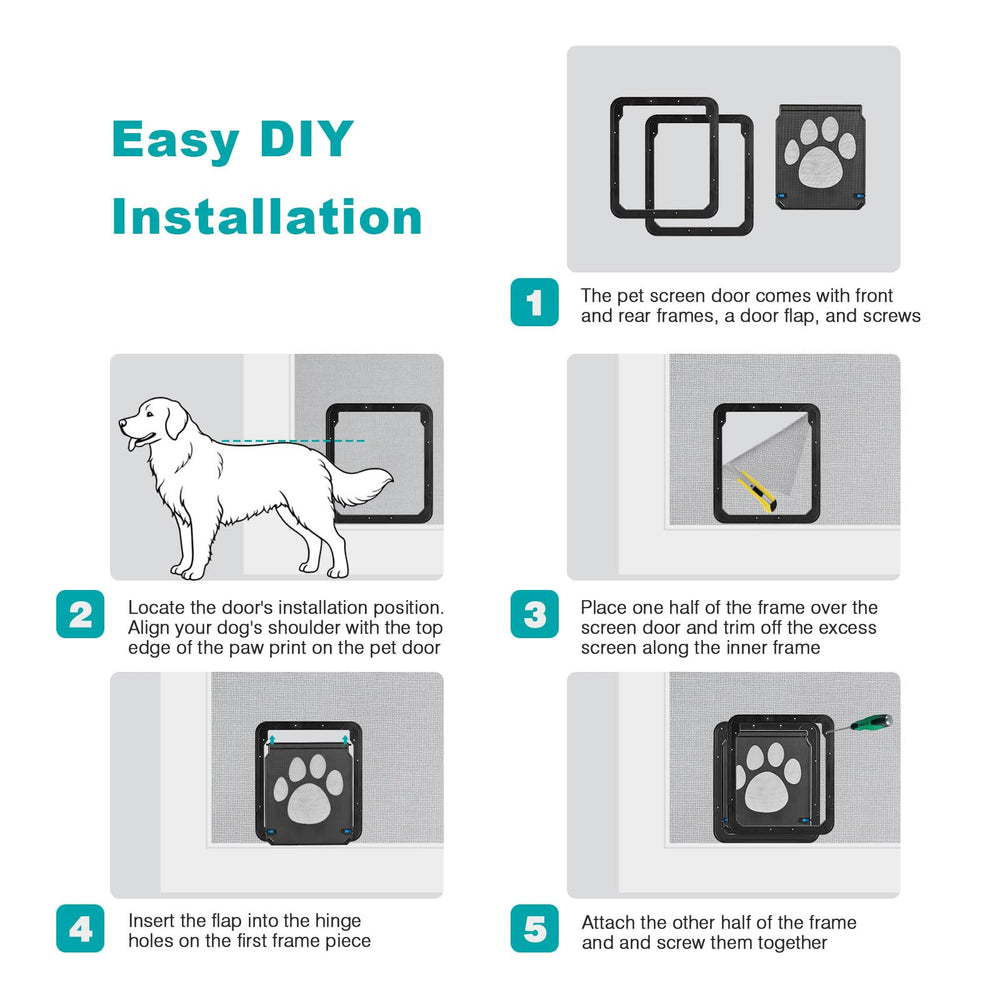 Easy DIY Installation

1 The pet screen door comes with front and rear frames, a door flap, and screws

2 Locate the door's installation position. Align your dog's shoulder with the top edge of the paw print on the pet door

3 Place one half of the frame over the screen door and trim off the excess screen along the inner frame

4 Insert the flap into the hinge holes on the first frame piece

5 Attach the other half of the frame and and screw them together