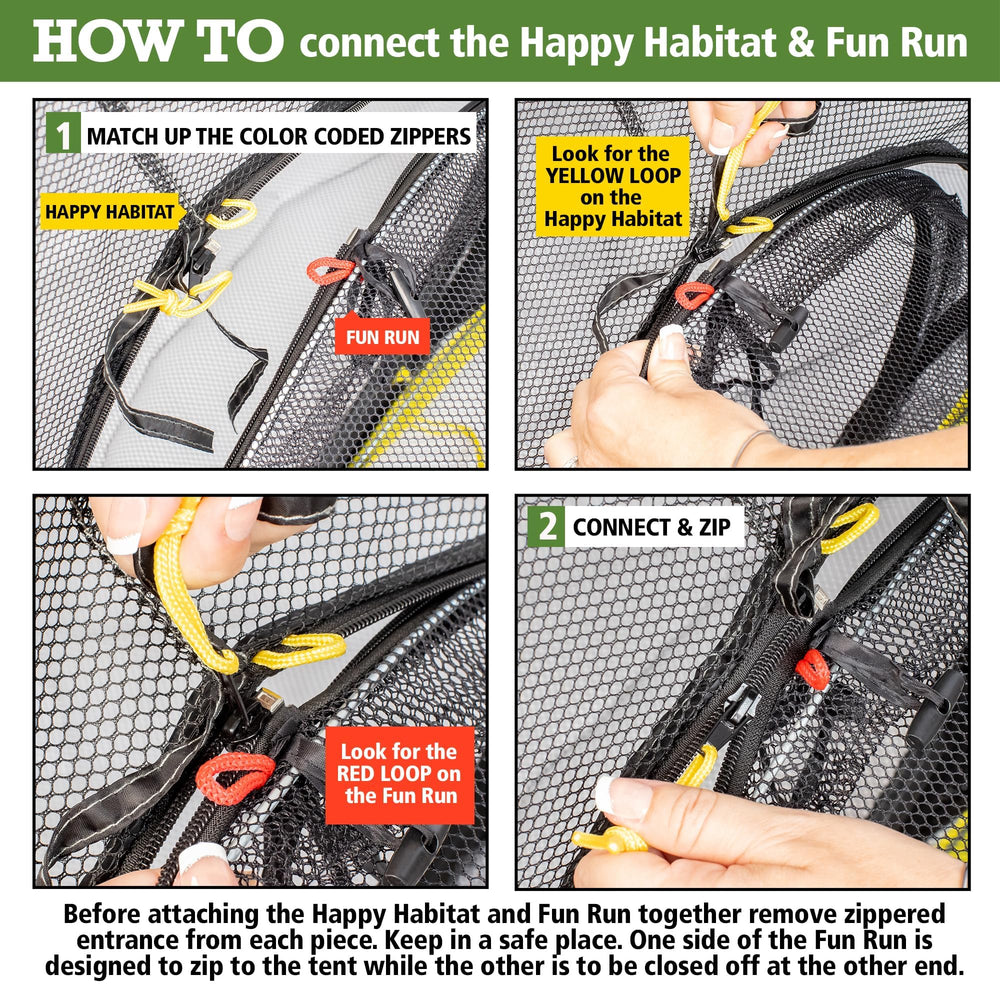 HOW TO connect the Happy Habitat & Fun Run

1 MATCH UP THE COLOR CODED ZIPPERS

HAPPY HABITAT

FUN RUN

Look for the YELLOW LOOP on the Happy Habitat

Look for the RED LOOP on the Fun Run

2 CONNECT & ZIP

Before attaching the Happy Habitat and Fun Run together remove zippered entrance from each piece. Keep in a safe place. One side of the Fun Run is designed to zip to the tent while the other is to be closed off at the other end.