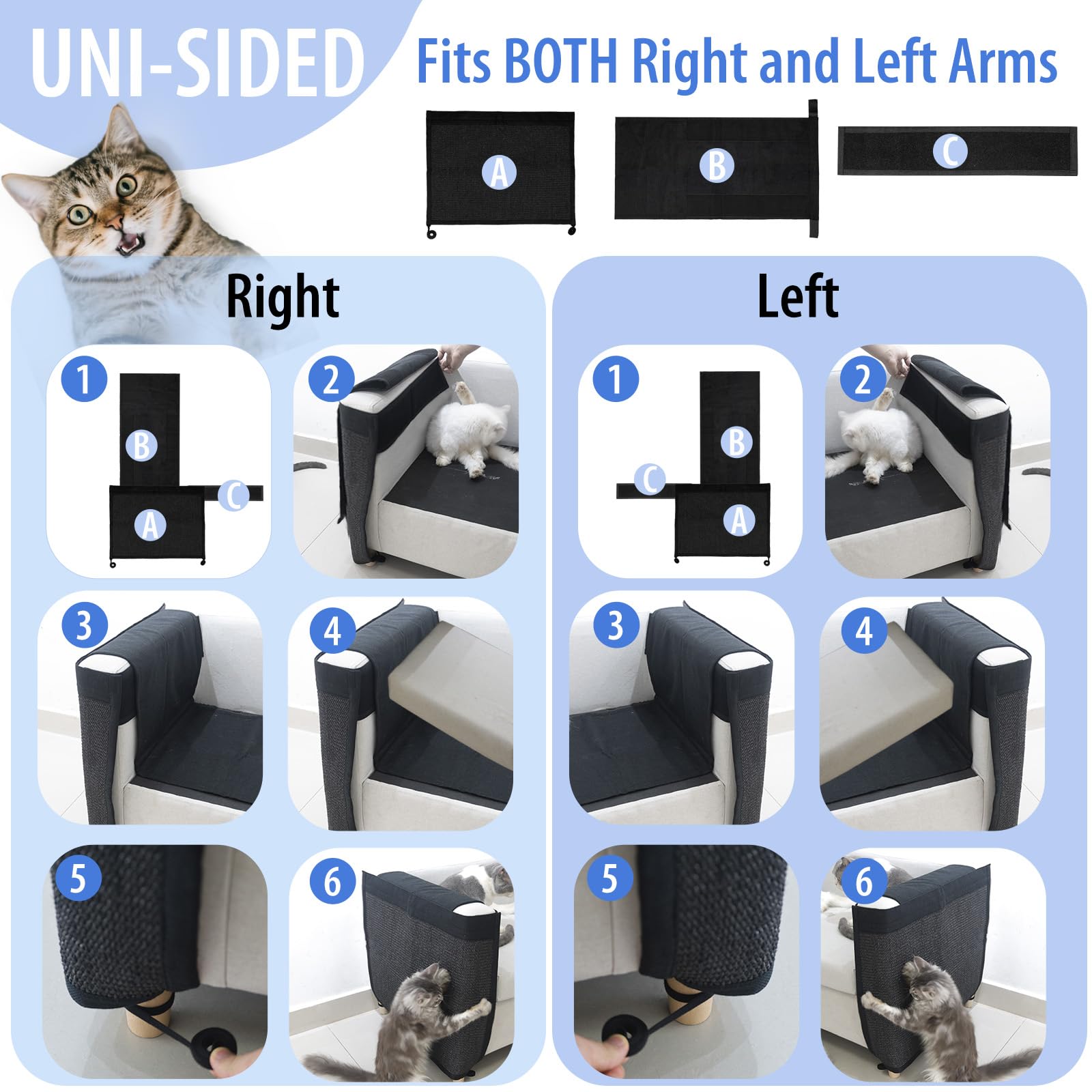 UNI-SIDED

Fits BOTH Right and Left Arms

A

B

C

Right

1

B

C

A

2

3

4

5

6

Left

1

B

C

A

2

3

4

5

6