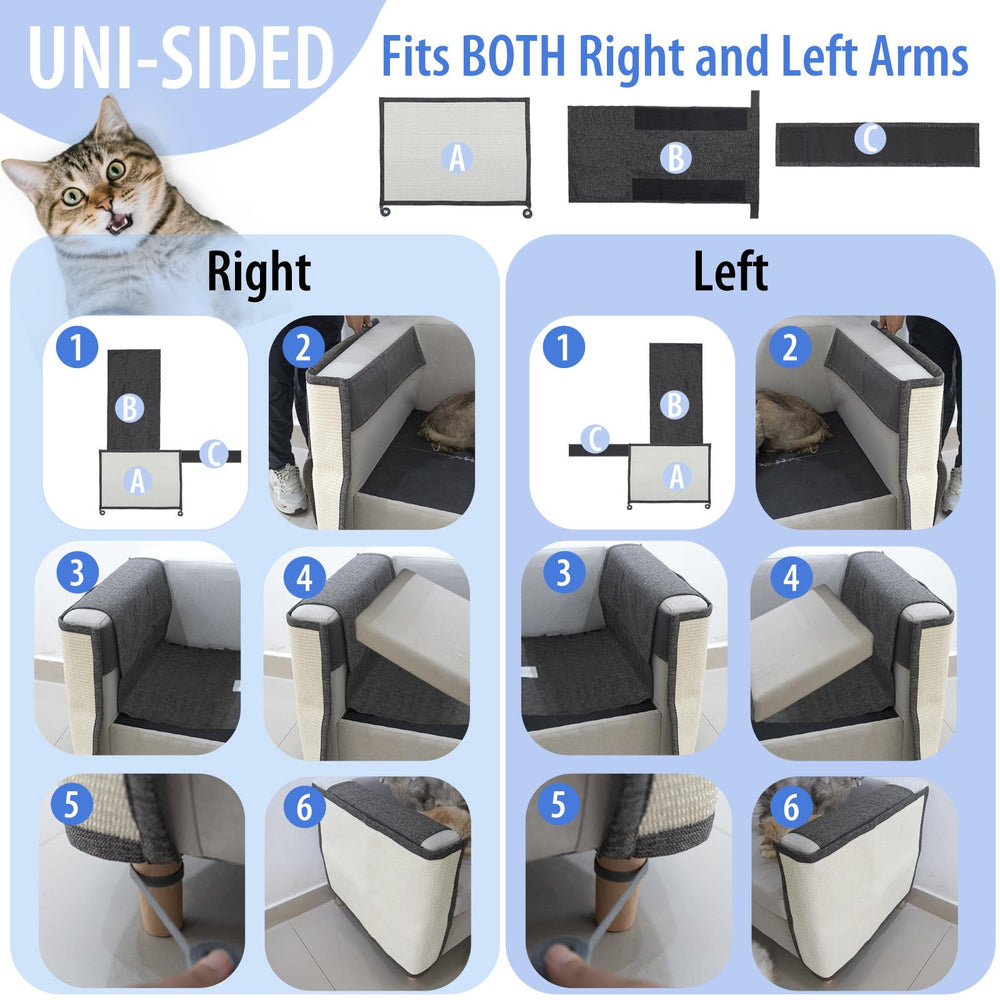 UNI-SIDED

Fits BOTH Right and Left Arms

A

B

C

Right

1

B

A

C

2

3

4

5

6

Left

1

B

C

A

2

3

4

5

6