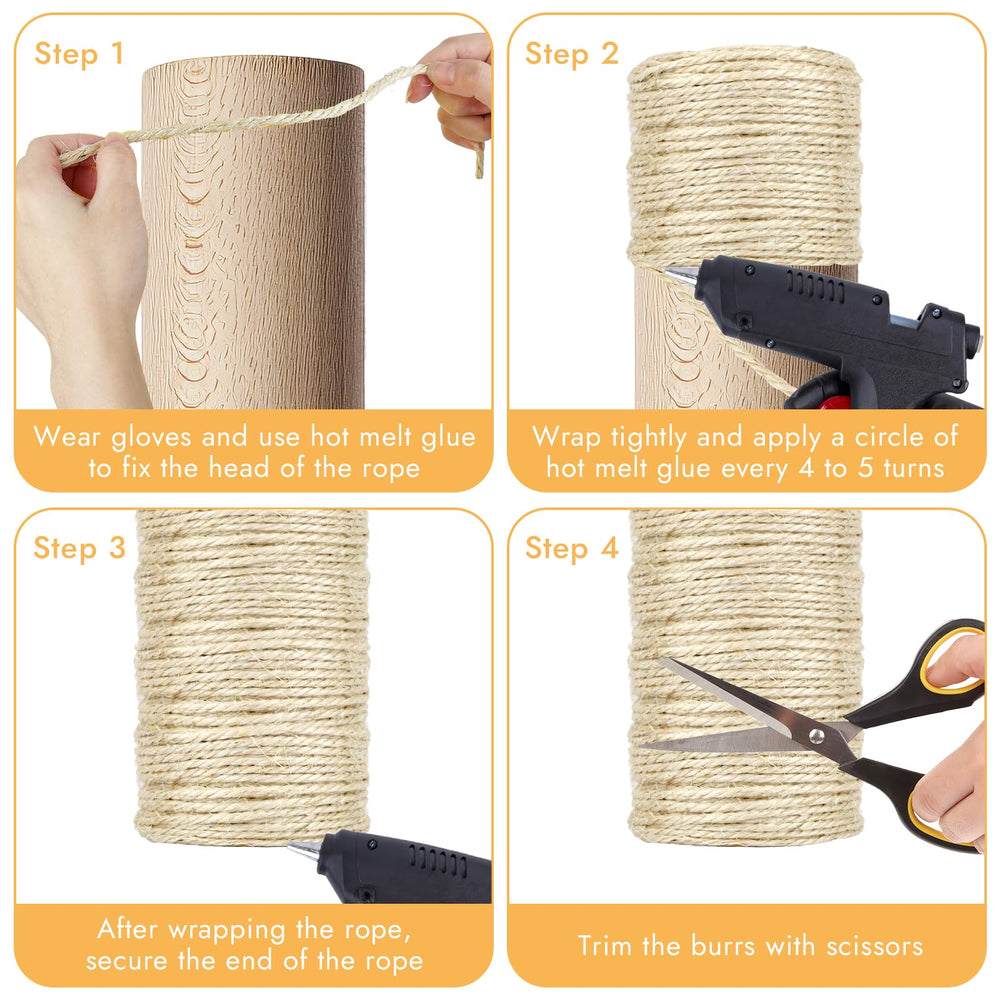 Step 1

Wear gloves and use hot melt glue to fix the head of the rope

Step 2

Wrap tightly and apply a circle of hot melt glue every 4 to 5 turns

Step 3

After wrapping the rope, secure the end of the rope

Step 4

Trim the burrs with scissors