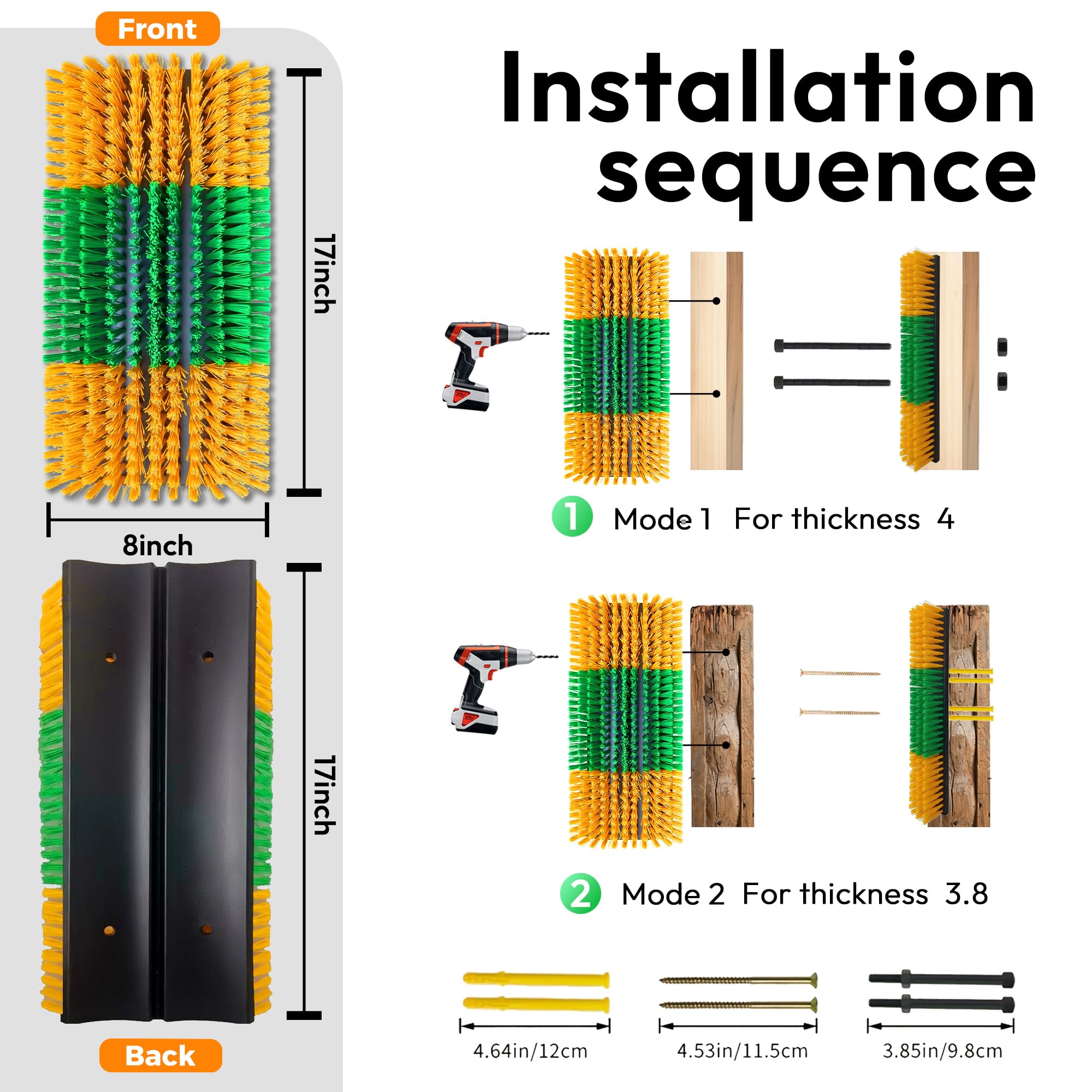 Front

17inch

8inch

17inch

Back

Installation sequence

1 Mode 1 For thickness 4

2 Mode 2 For thickness 3.8

4.64in/12cm

4.53in/11.5cm

3.85in/9.8cm