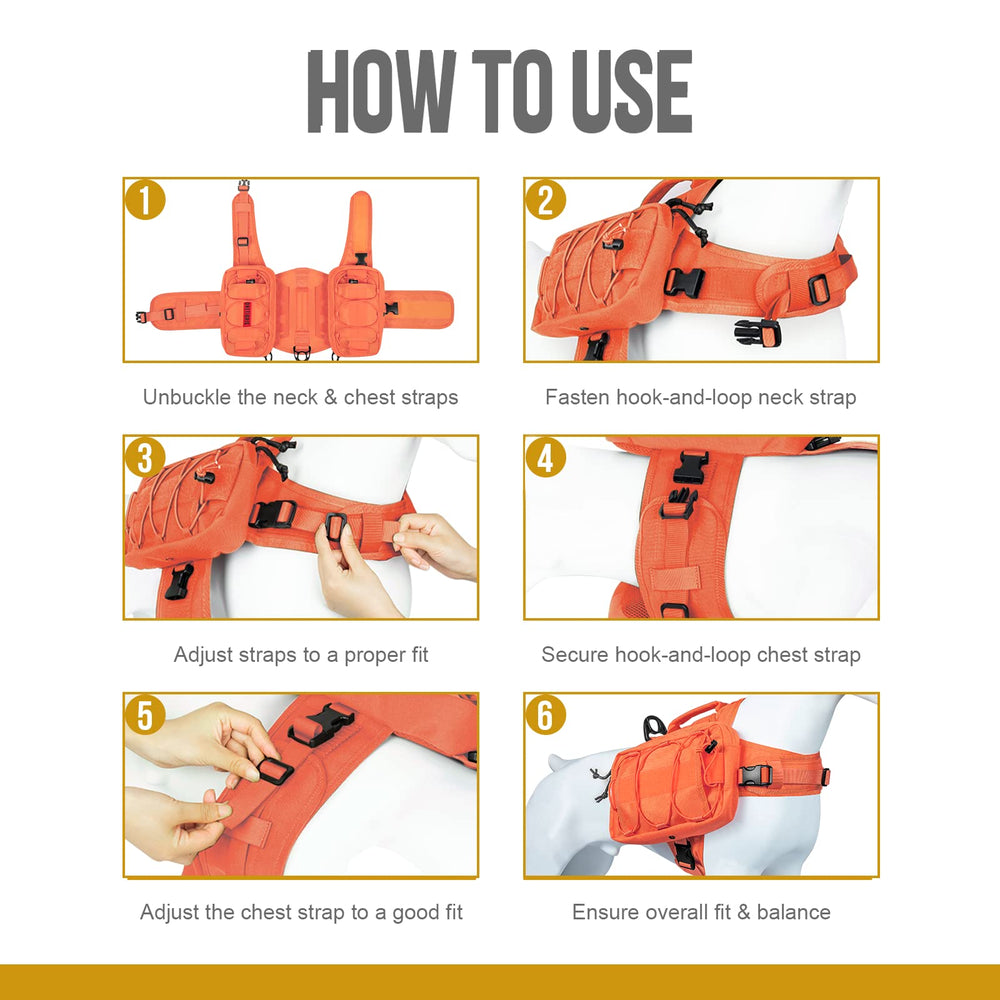 HOW TO USE

1

Unbuckle the neck & chest straps

2

Fasten hook-and-loop neck strap

3

Adjust straps to a proper fit

4

Secure hook-and-loop chest strap

5

Adjust the chest strap to a good fit

6

Ensure overall fit & balance