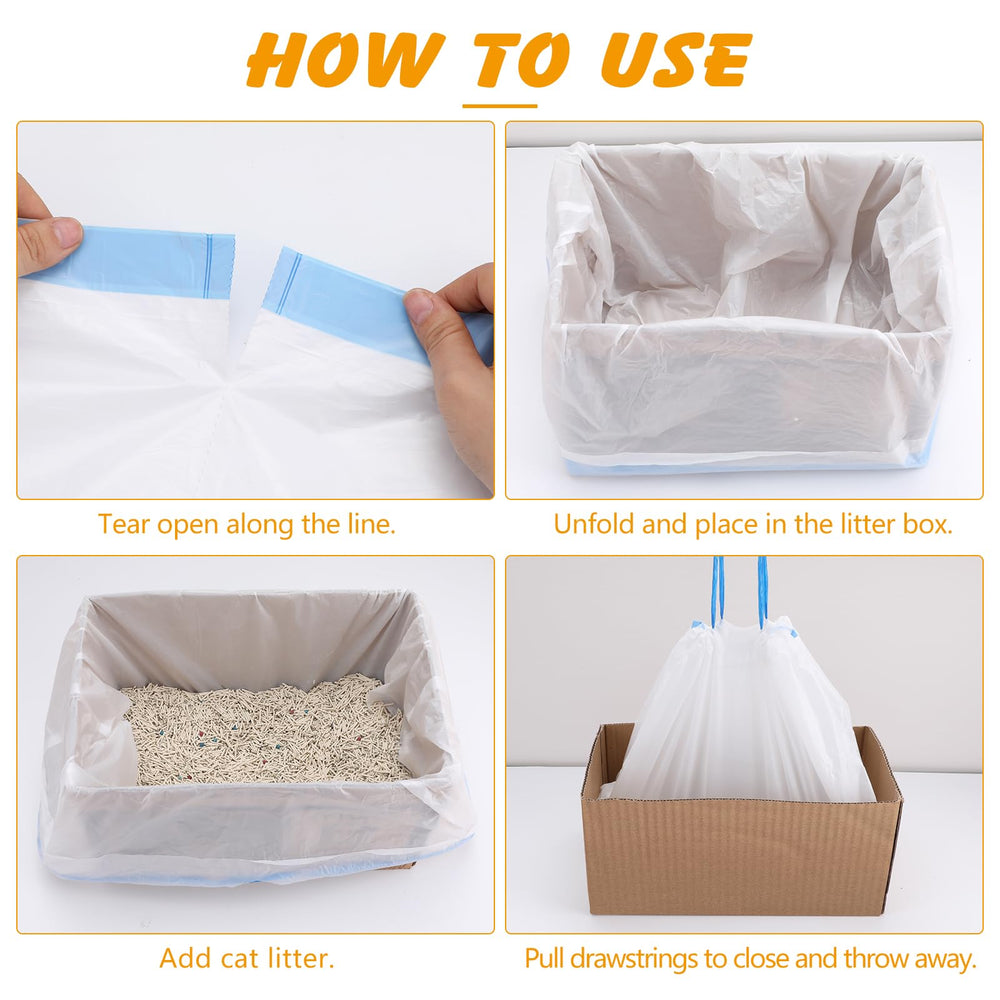 HOW TO USE

Tear open along the line.

Unfold and place in the litter box.

Add cat litter.

Pull drawstrings to close and throw away.