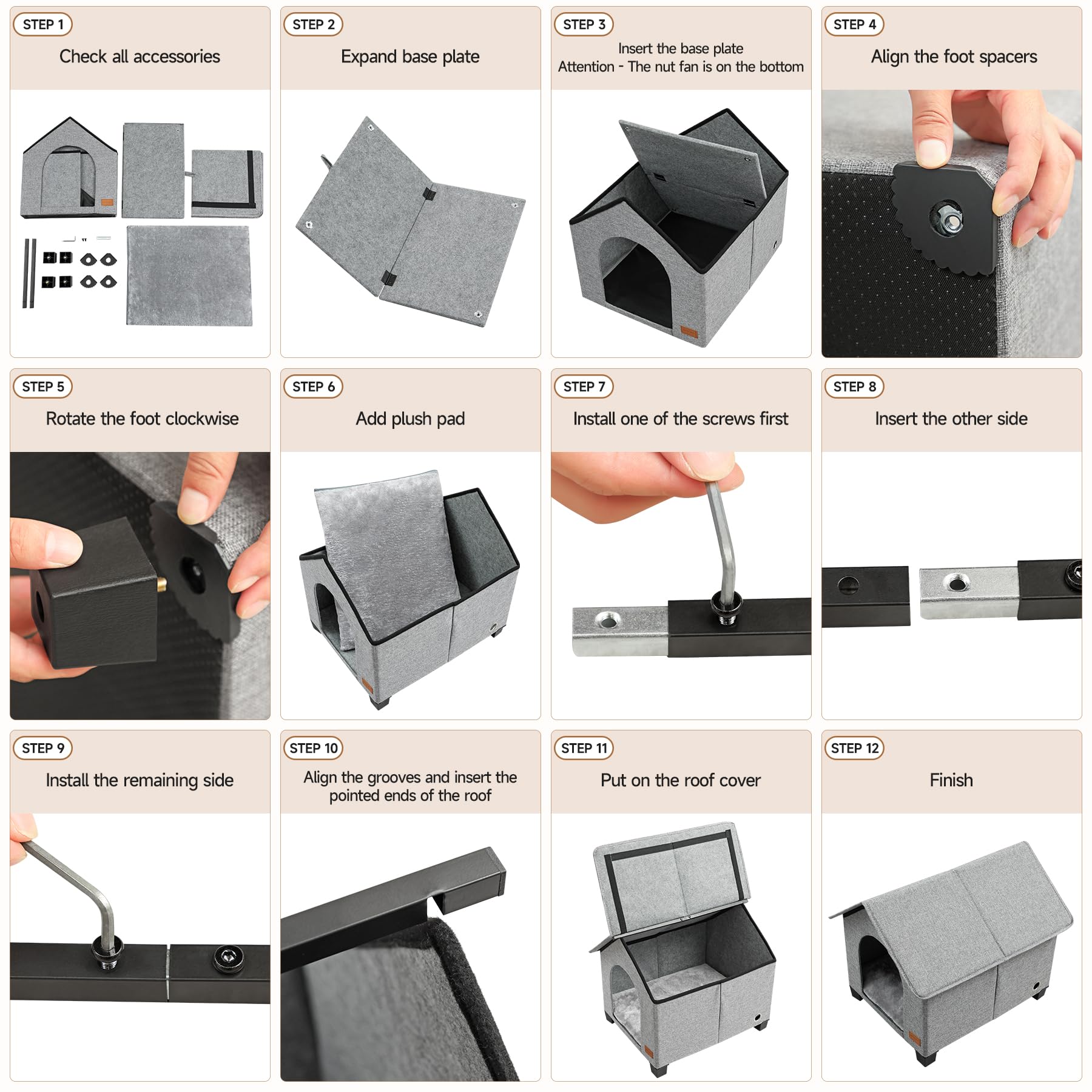 STEP 1
Check all accessories

STEP 2
Expand base plate

STEP 3
Insert the base plate
Attention - The nut fan is on the bottom

STEP 4
Align the foot spacers

STEP 5
Rotate the foot clockwise

STEP 6
Add plush pad

STEP 7
Install one of the screws first

STEP 8
Insert the other side

STEP 9
Install the remaining side

STEP 10
Align the grooves and insert the pointed ends of the roof

STEP 11
Put on the roof cover

STEP 12
Finish