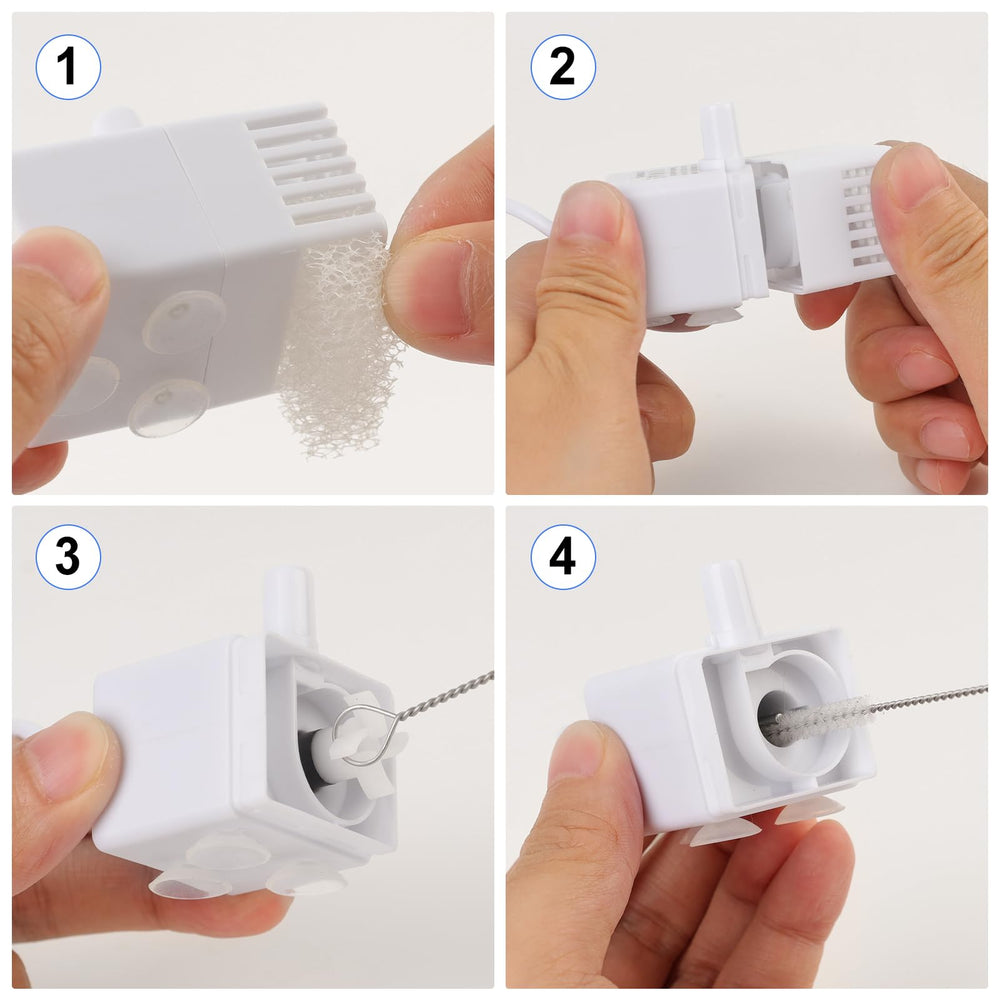 1

2

3

4