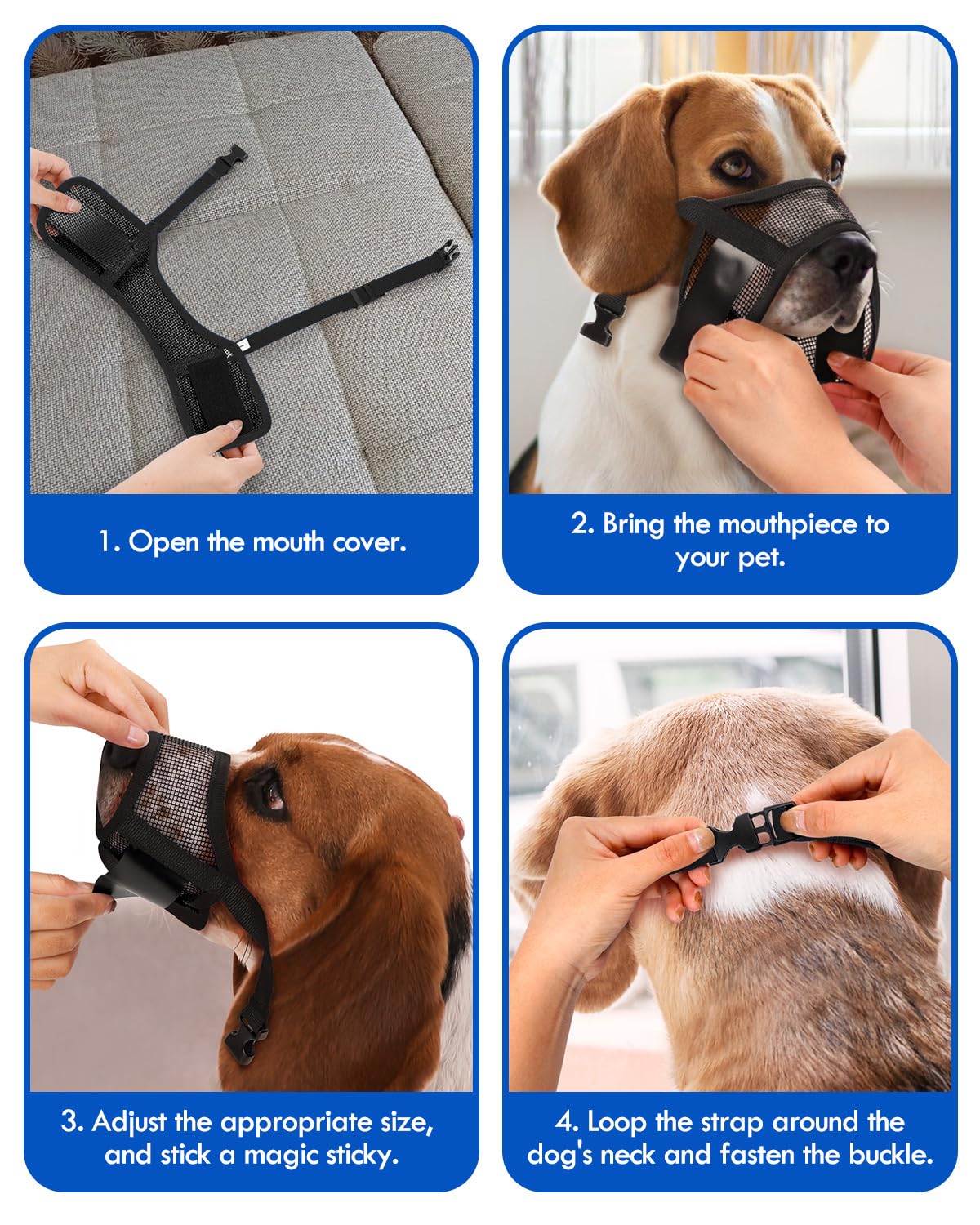 1. Open the mouth cover.

2. Bring the mouthpiece to your pet.

3. Adjust the appropriate size, and stick a magic sticky.

4. Loop the strap around the dog's neck and fasten the buckle.