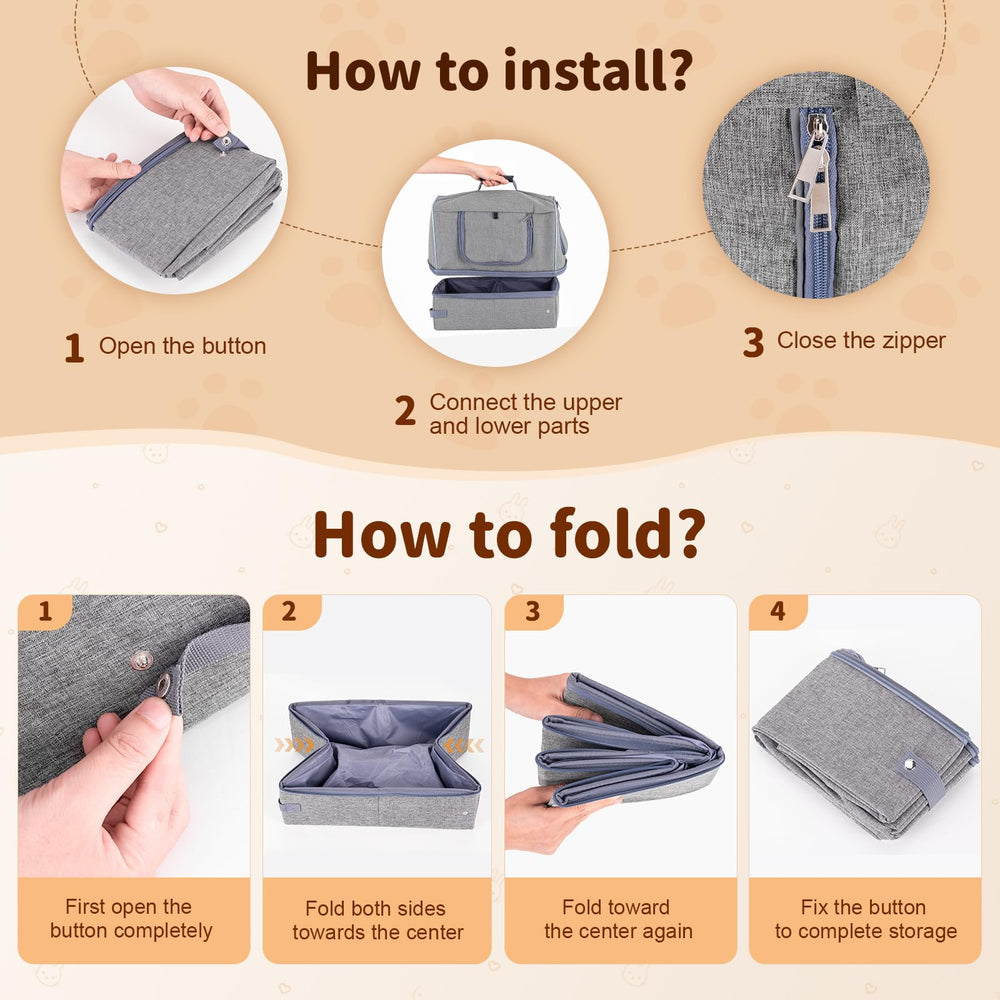 How to install?

1 Open the button

2 Connect the upper and lower parts

3 Close the zipper

How to fold?

1

First open the button completely

2

Fold both sides towards the center

3

Fold toward the center again

4

Fix the button to complete storage