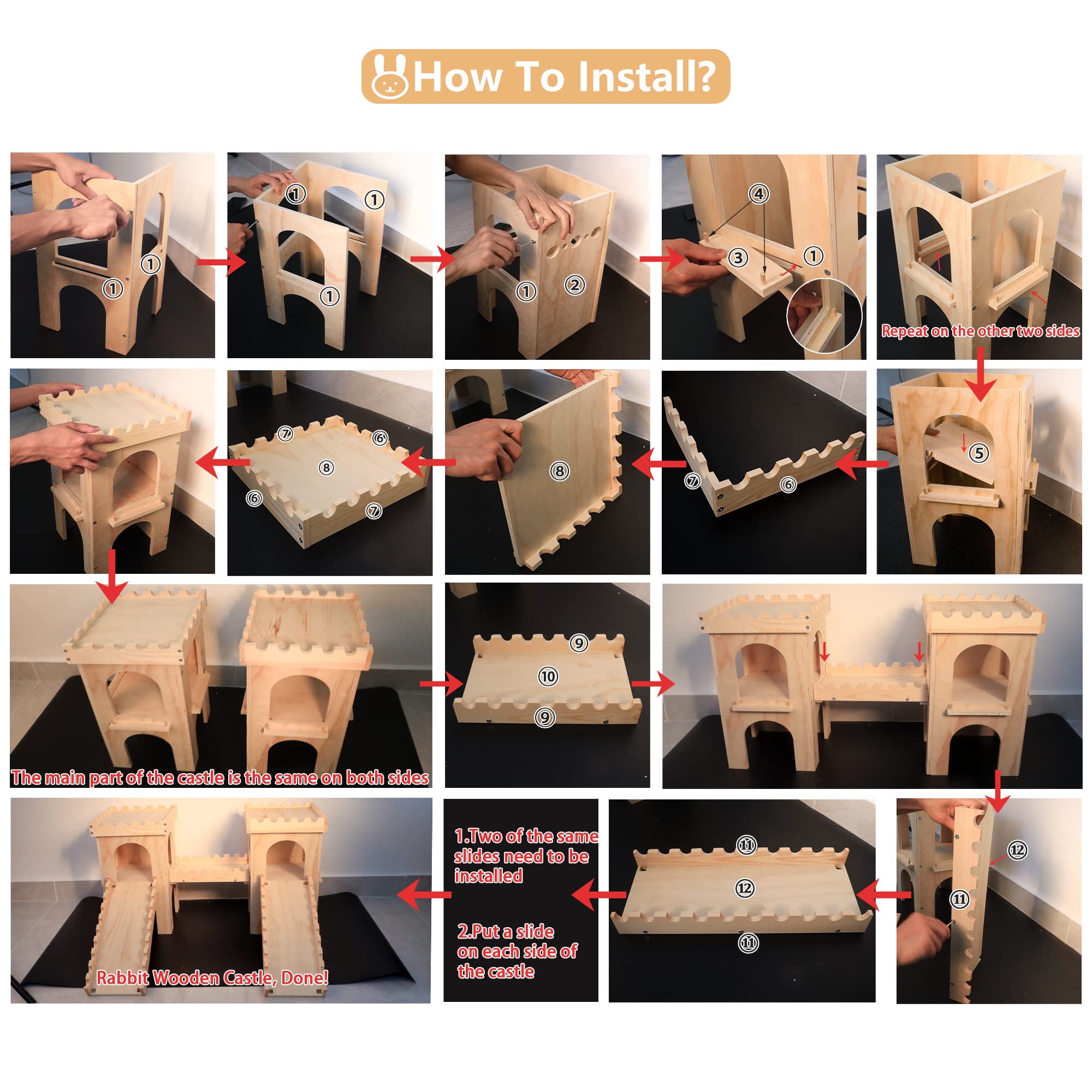 How To Install?

①
①

①
①
①

①
②

④
③
①

Repeat on the other two sides

⑤

⑦
⑥

⑧

⑦
⑥
⑧
⑥
⑦

The main part of the castle is the same on both sides

⑨
⑩
⑨

⑫
⑪

⑪
⑫
⑪

1.Two of the same slides need to be installed

2.Put a slide on each side of the castle

Rabbit Wooden Castle, Done!