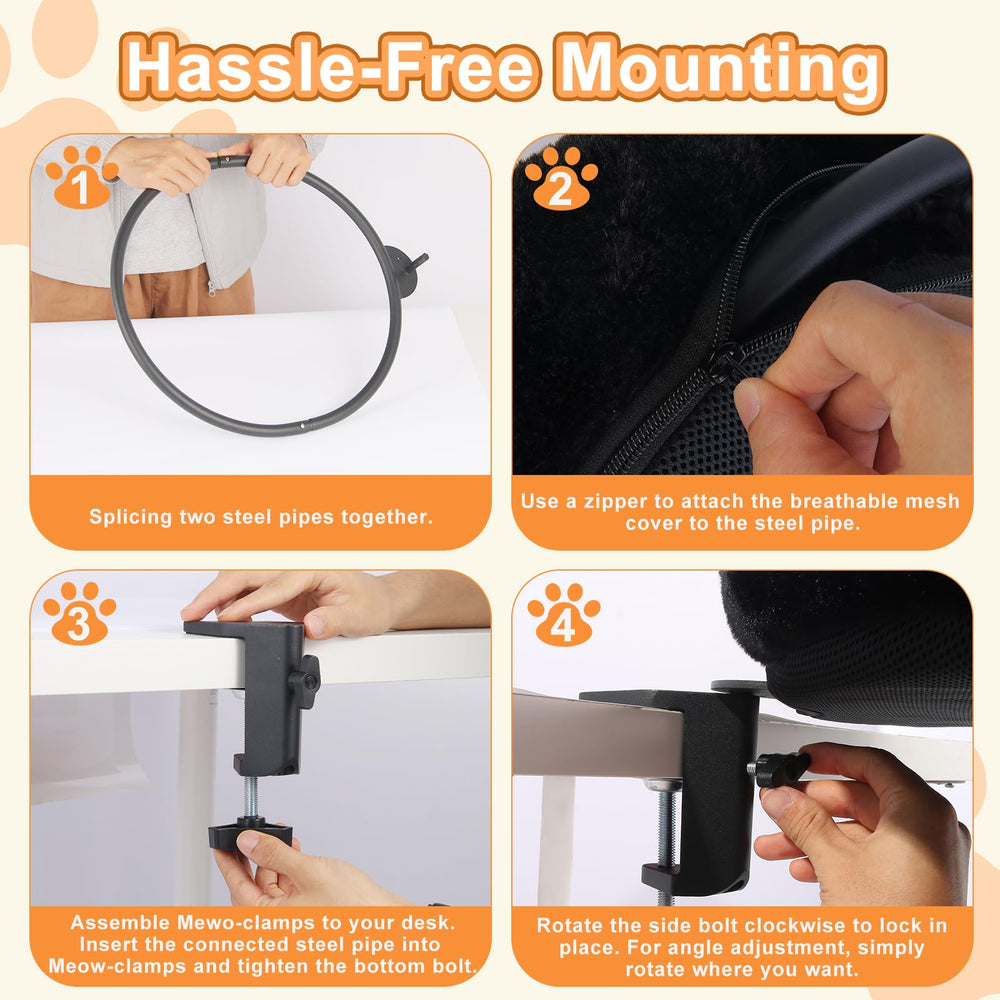 Hassle-Free Mounting

1

Splicing two steel pipes together.

2

Use a zipper to attach the breathable mesh cover to the steel pipe.

3

Assemble Mewo-clamps to your desk. Insert the connected steel pipe into Meow-clamps and tighten the bottom bolt.

4

Rotate the side bolt clockwise to lock in place. For angle adjustment, simply rotate where you want.