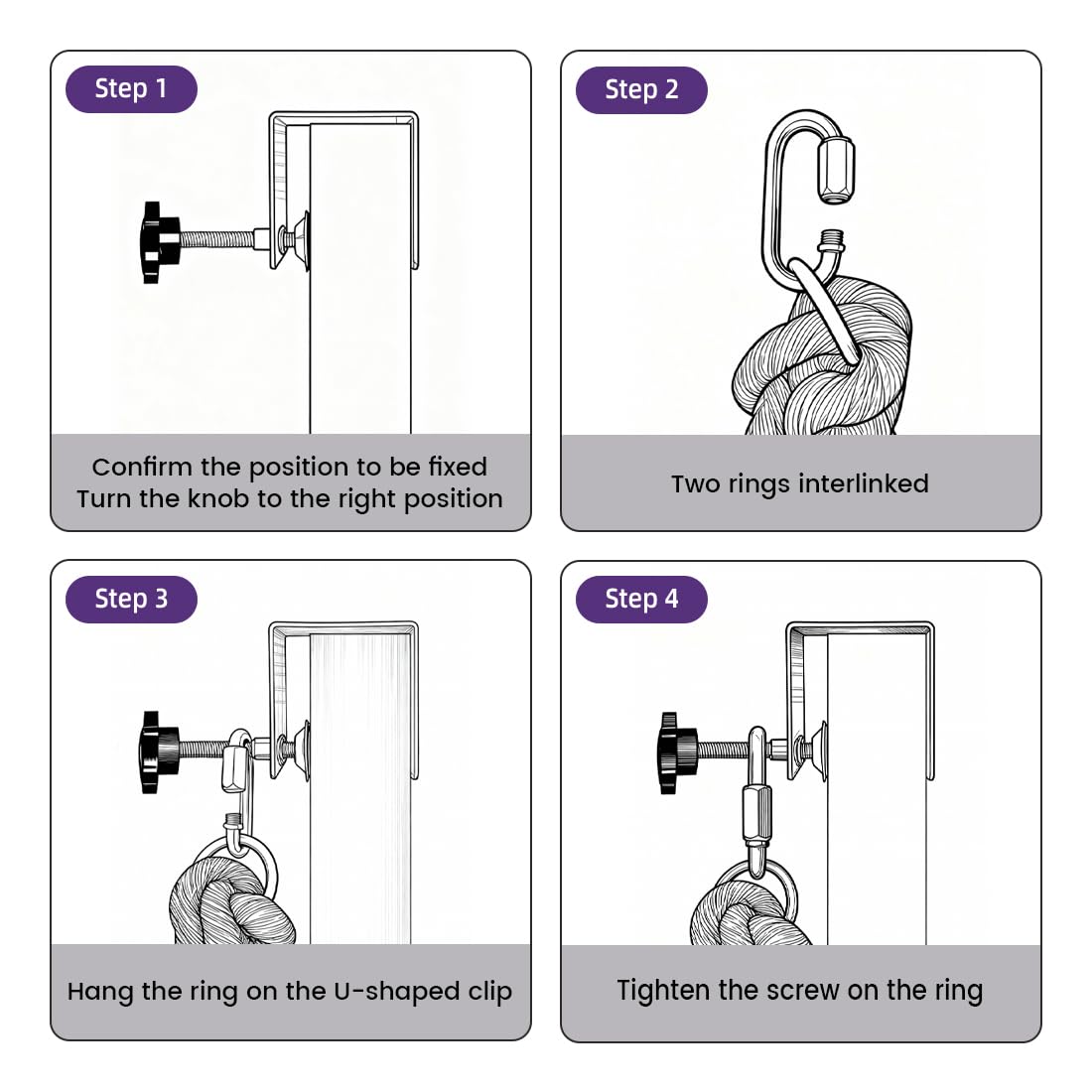 Step 1

Confirm the position to be fixed
Turn the knob to the right position

Step 2

Two rings interlinked

Step 3

Hang the ring on the U-shaped clip

Step 4

Tighten the screw on the ring