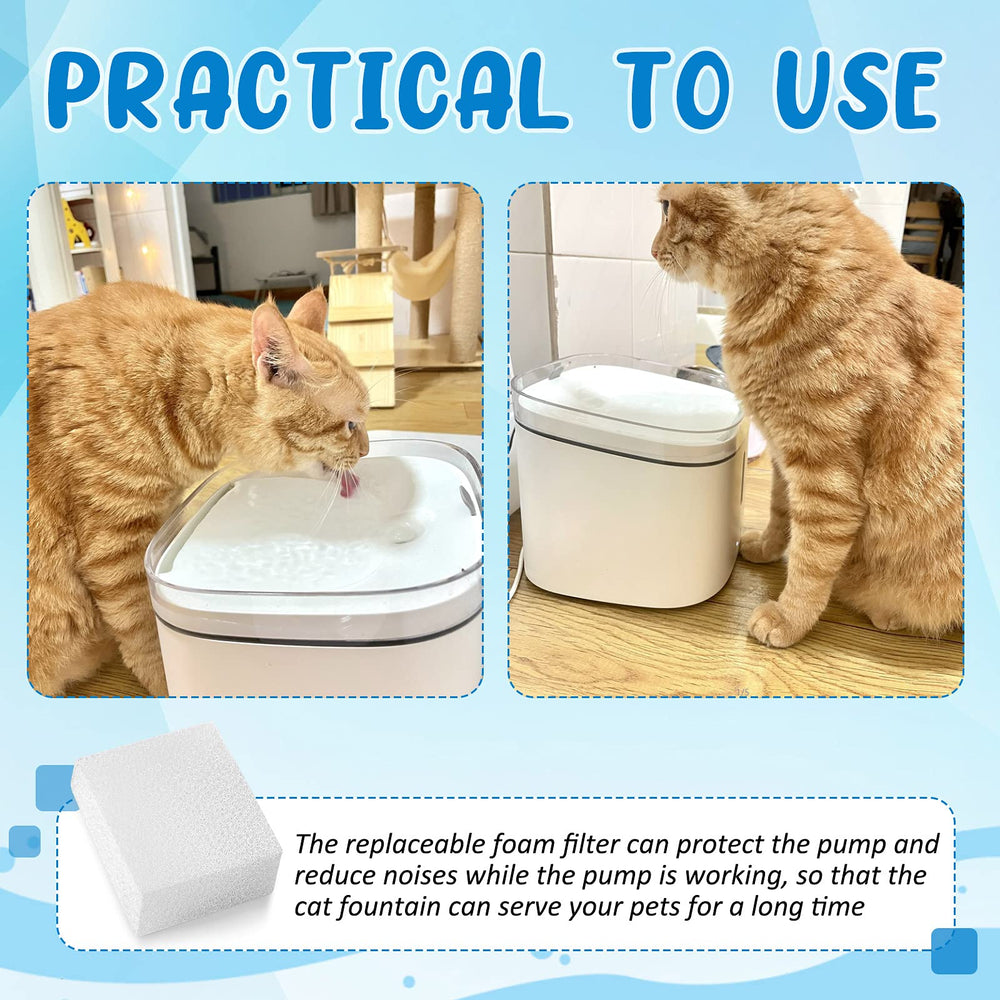 PRACTICAL TO USE

The replaceable foam filter can protect the pump and reduce noises while the pump is working, so that the cat fountain can serve your pets for a long time