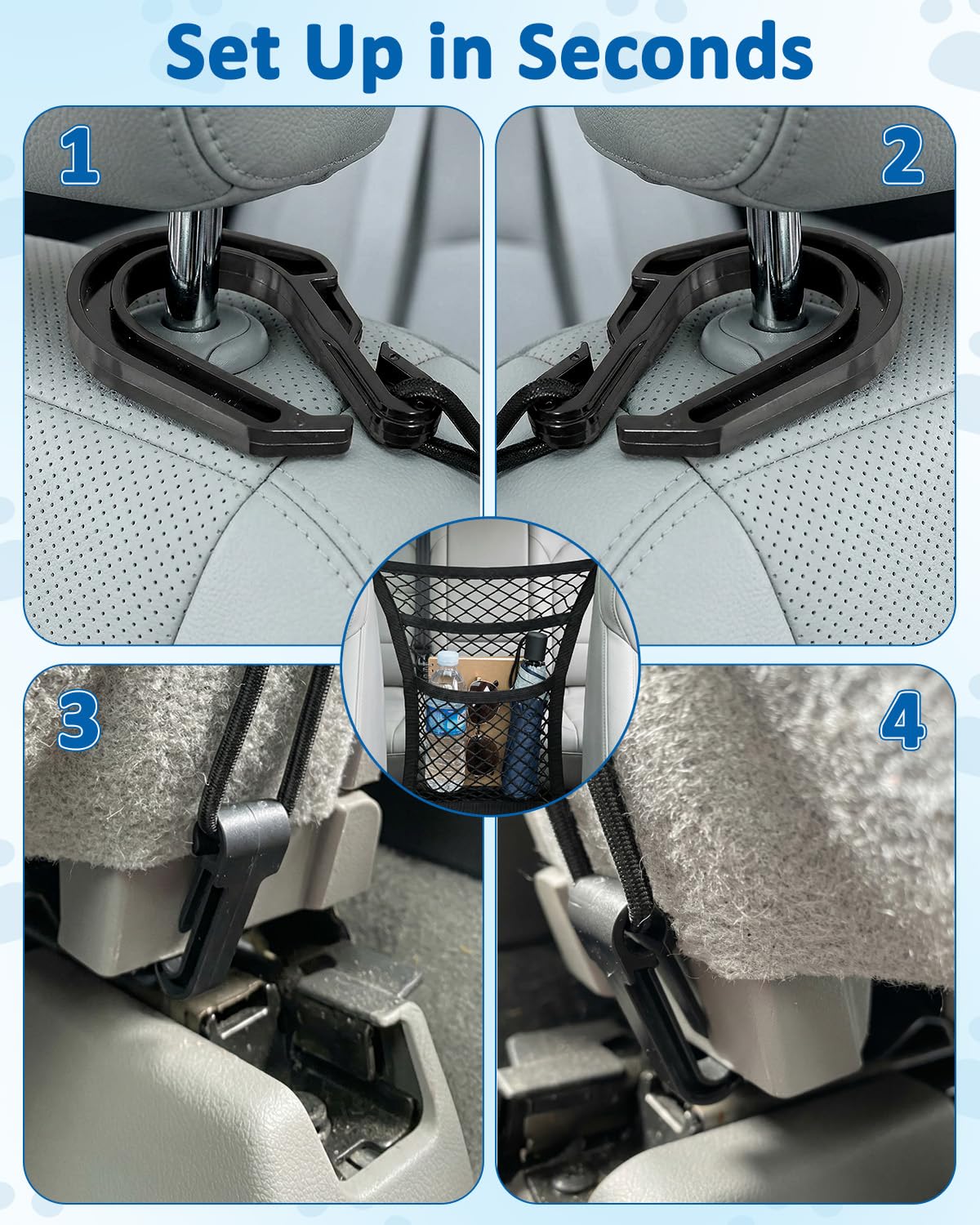 Set Up in Seconds

1

2

3

4