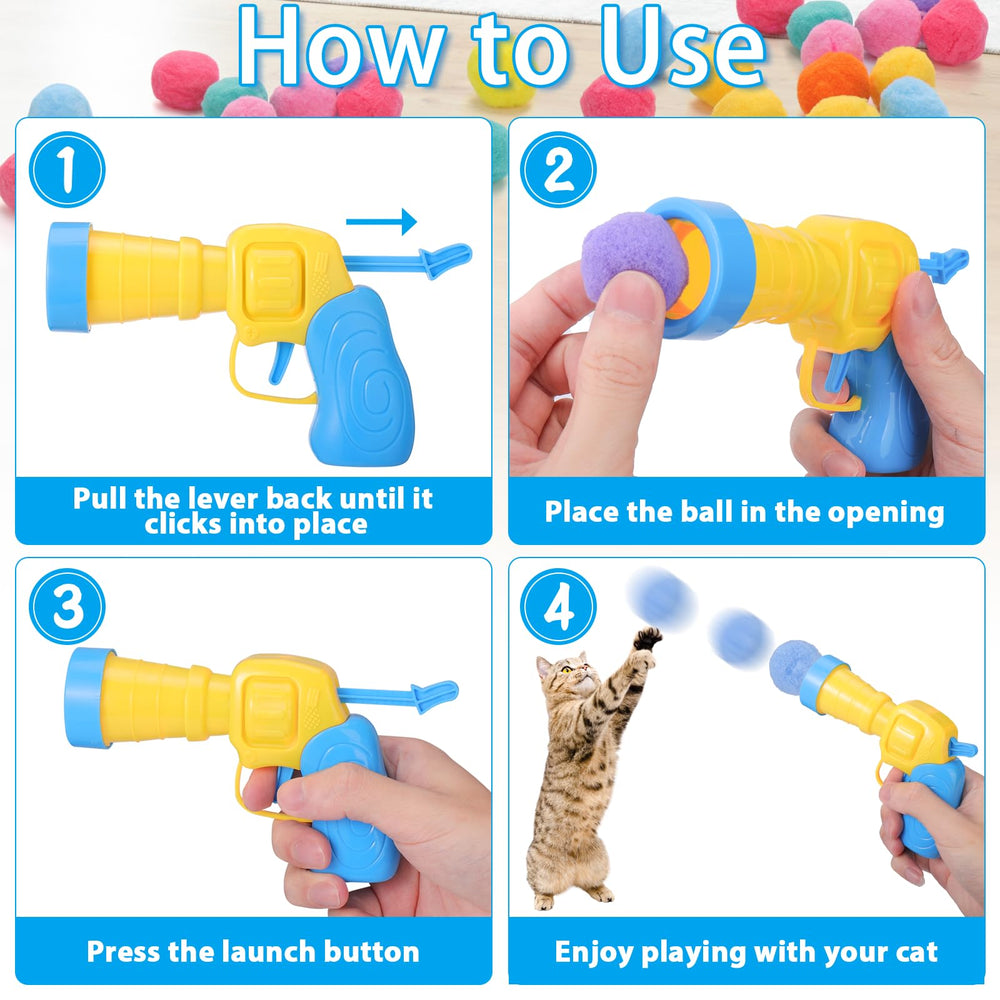 How to Use

1

Pull the lever back until it clicks into place

2

Place the ball in the opening

3

Press the launch button

4

Enjoy playing with your cat