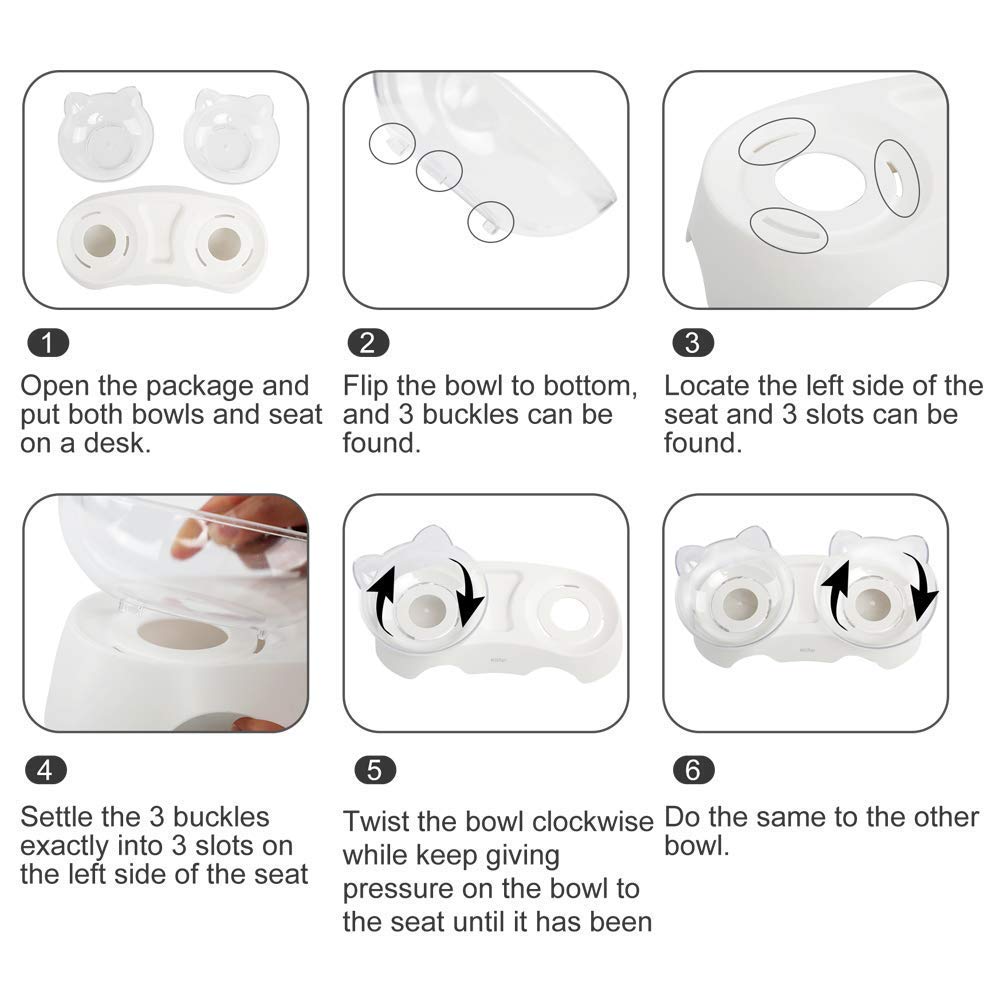 1

Open the package and put both bowls and seat on a desk.

2

Flip the bowl to bottom, and 3 buckles can be found.

3

Locate the left side of the seat and 3 slots can be found.

4

Settle the 3 buckles exactly into 3 slots on the left side of the seat

5

Twist the bowl clockwise while keep giving pressure on the bowl to the seat until it has been

6

Do the same to the other bowl.