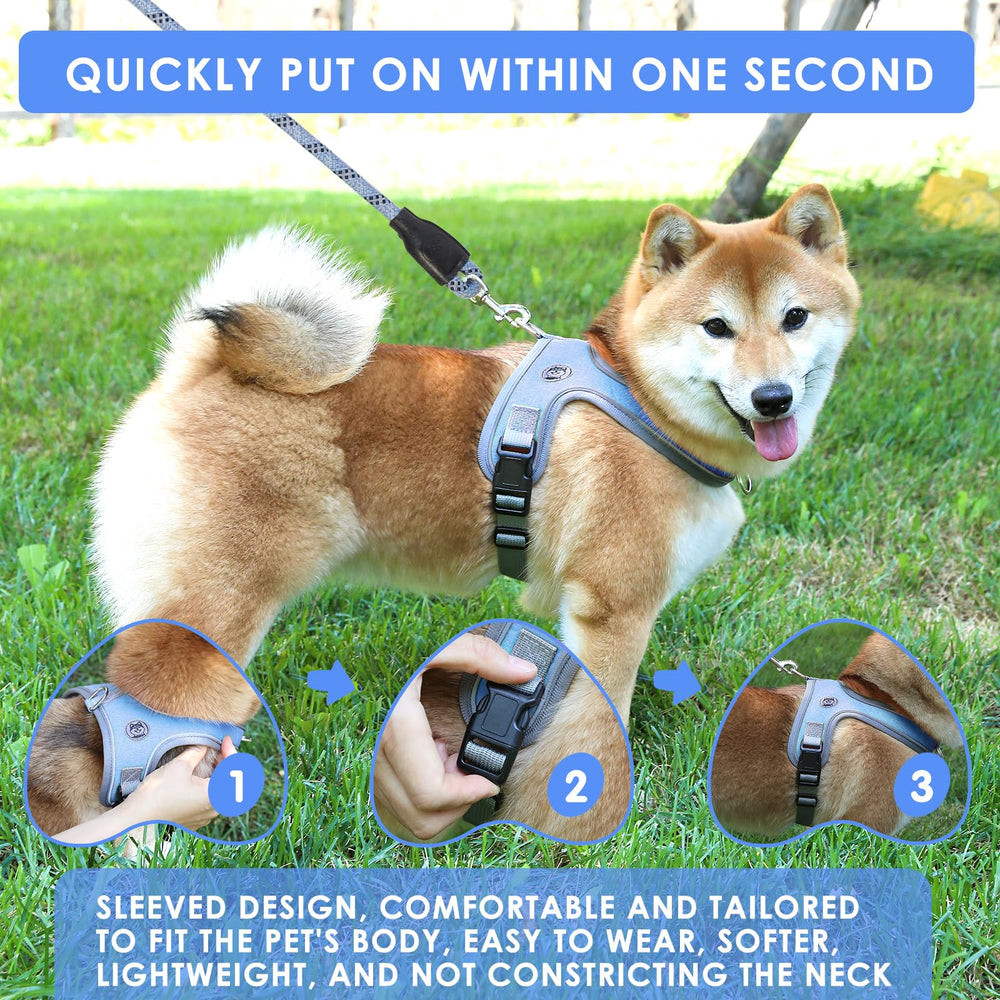 QUICKLY PUT ON WITHIN ONE SECOND

1

2

3

SLEEVED DESIGN, COMFORTABLE AND TAILORED TO FIT THE PET'S BODY, EASY TO WEAR, SOFTER, LIGHTWEIGHT, AND NOT CONSTRICTING THE NECK