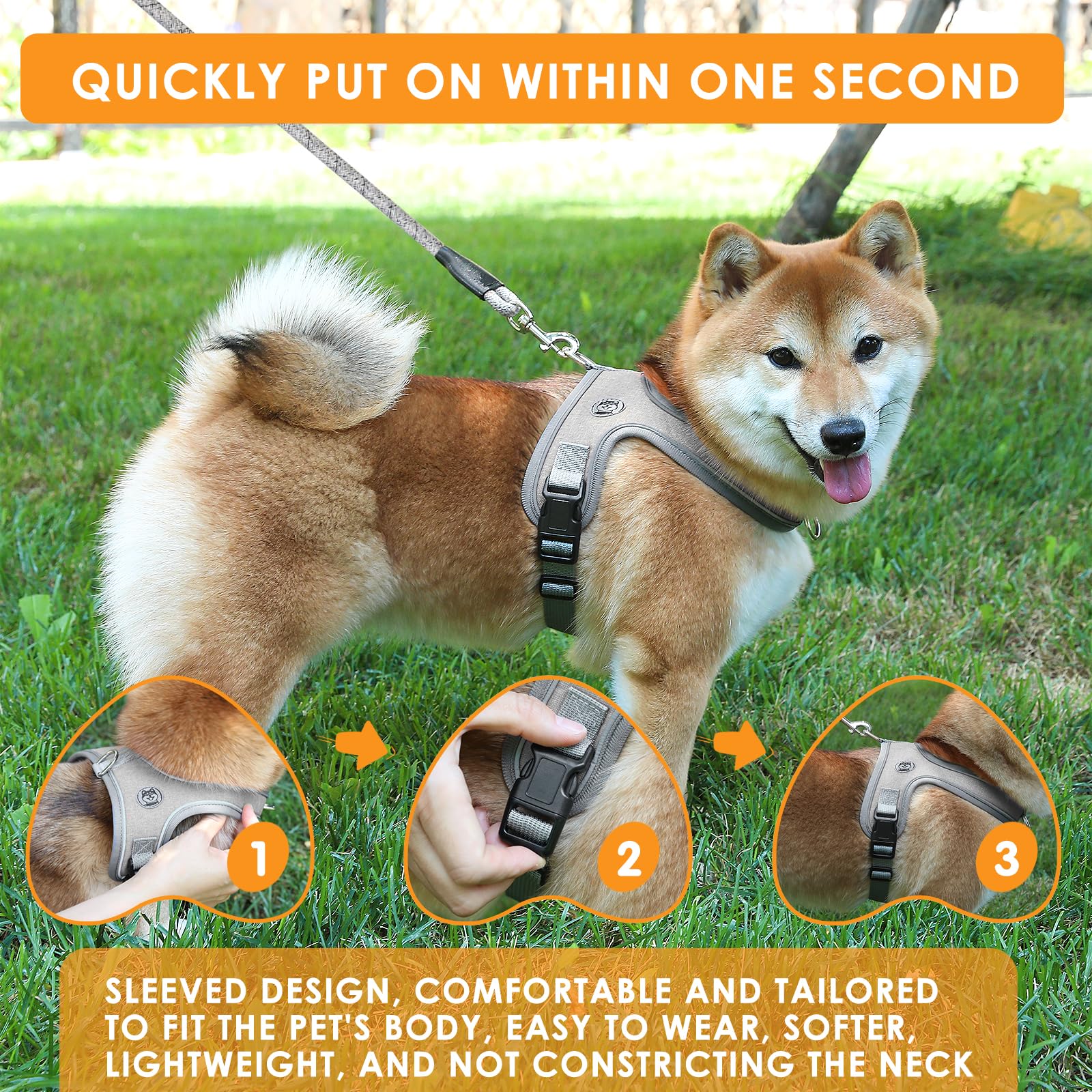 QUICKLY PUT ON WITHIN ONE SECOND

1

2

3

SLEEVED DESIGN, COMFORTABLE AND TAILORED TO FIT THE PET'S BODY, EASY TO WEAR, SOFTER, LIGHTWEIGHT, AND NOT CONSTRICTING THE NECK