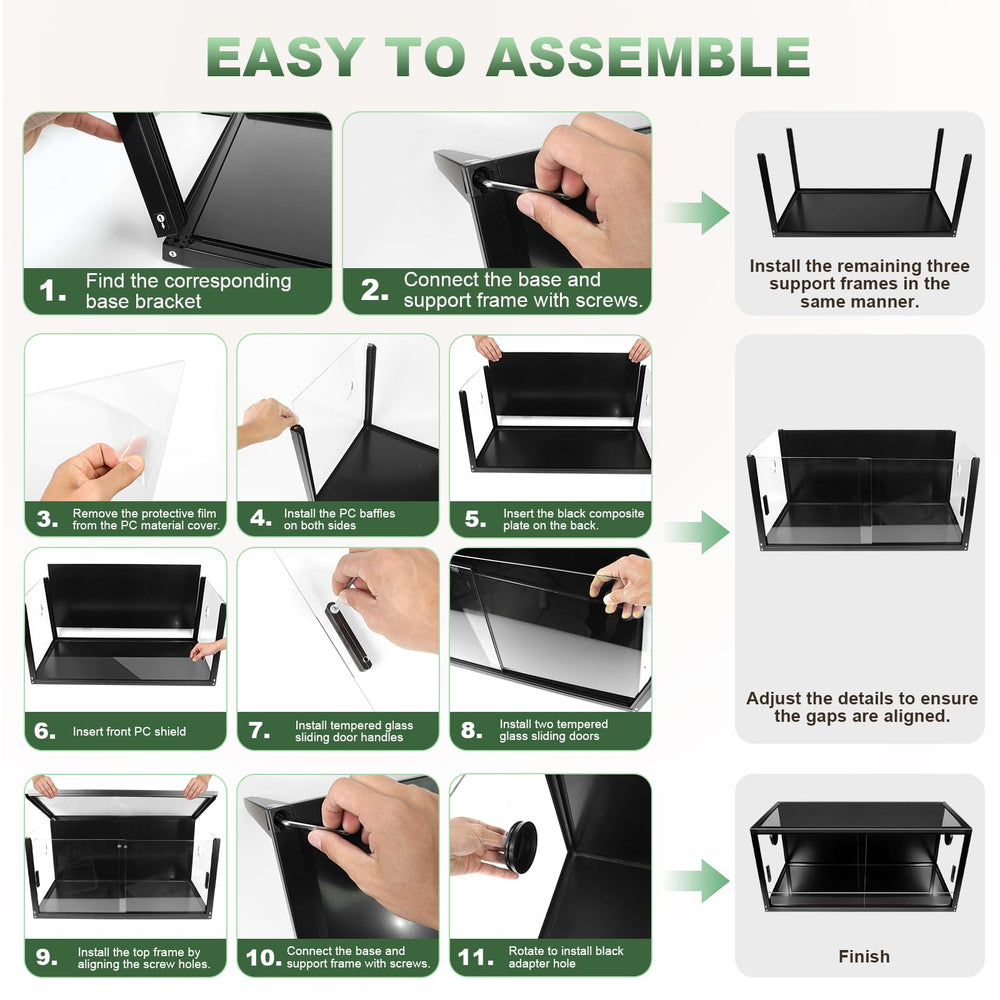 EASY TO ASSEMBLE

1. Find the corresponding base bracket

2. Connect the base and support frame with screws.

Install the remaining three support frames in the same manner.

3. Remove the protective film from the PC material cover.

4. Install the PC baffles on both sides

5. Insert the black composite plate on the back.

6. Insert front PC shield

7. Install tempered glass sliding door handles

8. Install two tempered glass sliding doors

Adjust the details to ensure the gaps are aligned.

9. Install the top frame by aligning the screw holes.

10. Connect the base and support frame with screws.

11. Rotate to install black adapter hole

Finish