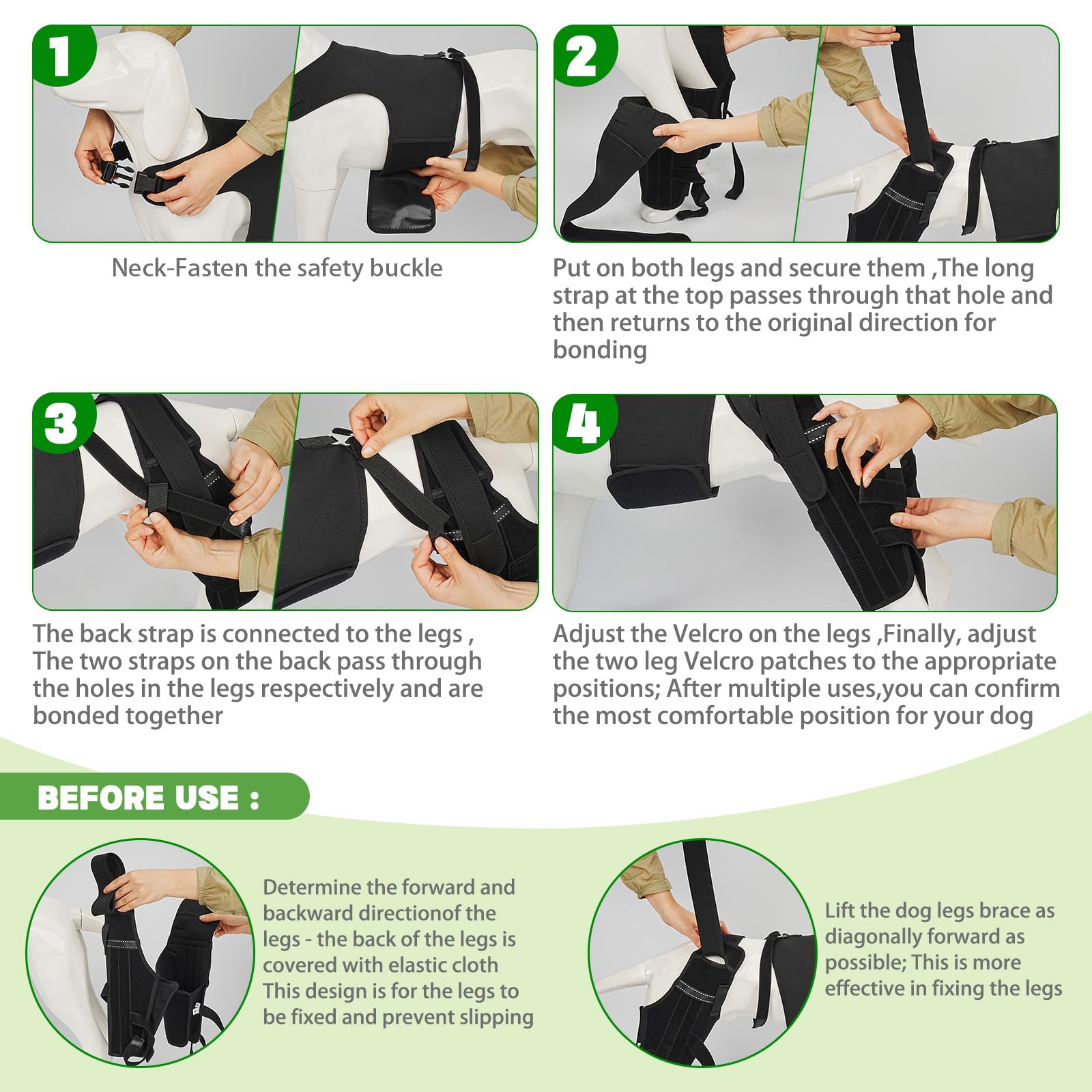 1

Neck-Fasten the safety buckle

2

Put on both legs and secure them ,The long strap at the top passes through that hole and then returns to the original direction for bonding

3

The back strap is connected to the legs , The two straps on the back pass through the holes in the legs respectively and are bonded together

4

Adjust the Velcro on the legs ,Finally, adjust the two leg Velcro patches to the appropriate positions; After multiple uses,you can confirm the most comfortable position for your dog

BEFORE USE :

Determine the forward and backward directionof the legs - the back of the legs is covered with elastic cloth This design is for the legs to be fixed and prevent slipping

Lift the dog legs brace as diagonally forward as possible; This is more effective in fixing the legs