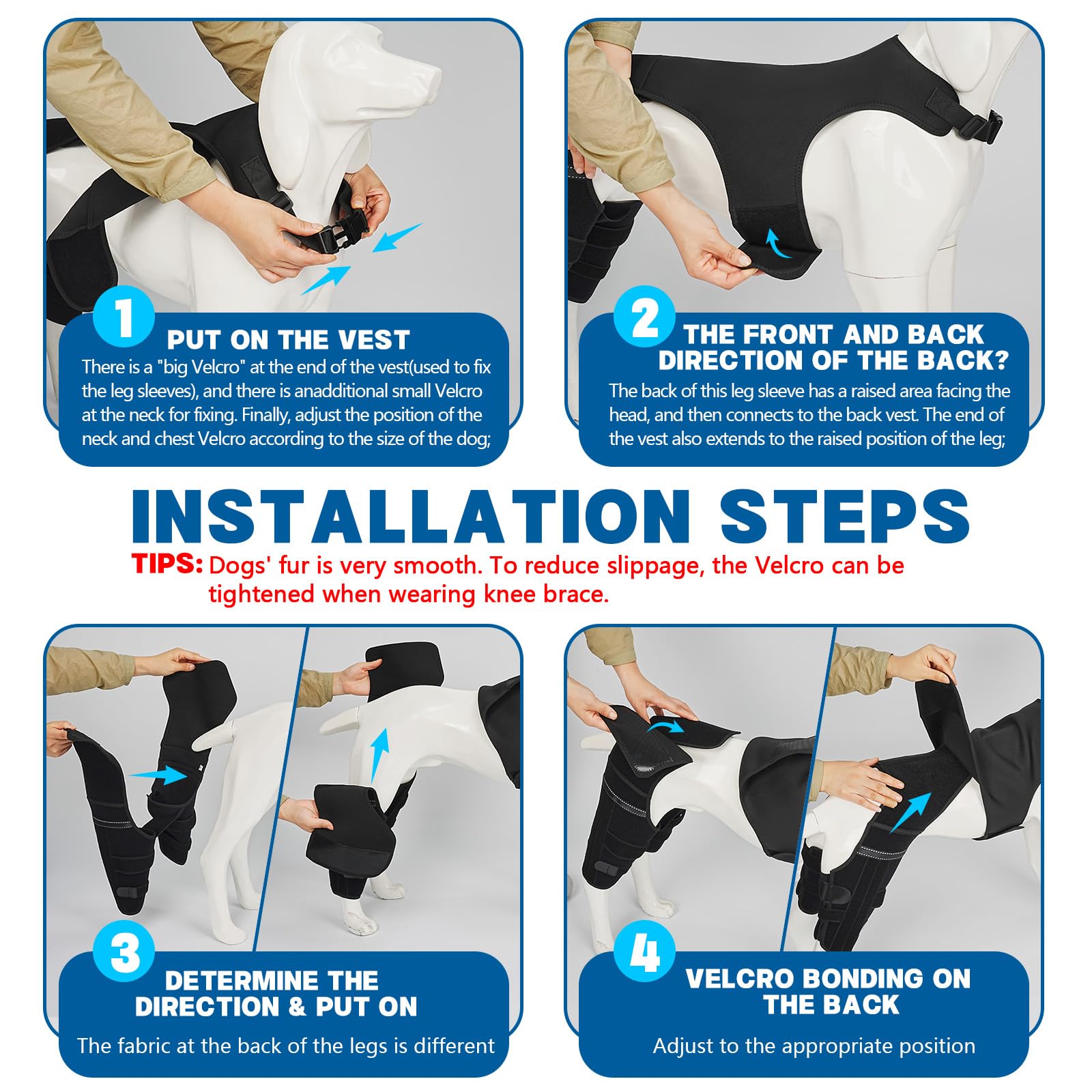 1
PUT ON THE VEST
There is a "big Velcro" at the end of the vest(used to fix the leg sleeves), and there is anadditional small Velcro at the neck for fixing. Finally, adjust the position of the neck and chest Velcro according to the size of the dog;

2
THE FRONT AND BACK DIRECTION OF THE BACK?
The back of this leg sleeve has a raised area facing the head, and then connects to the back vest. The end of the vest also extends to the raised position of the leg;

INSTALLATION STEPS

TIPS: Dogs' fur is very smooth. To reduce slippage, the Velcro can be tightened when wearing knee brace.

3
DETERMINE THE DIRECTION & PUT ON
The fabric at the back of the legs is different

4
VELCRO BONDING ON THE BACK
Adjust to the appropriate position