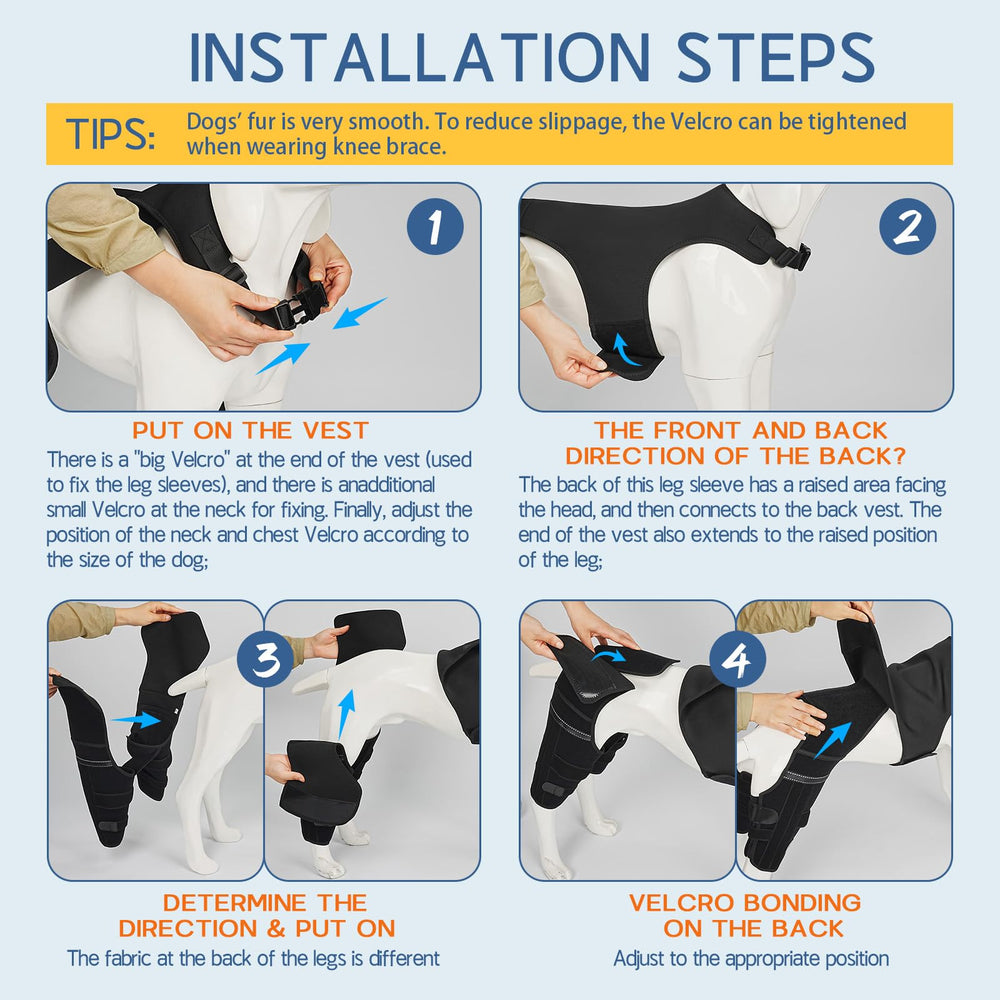 INSTALLATION STEPS

TIPS: Dogs' fur is very smooth. To reduce slippage, the Velcro can be tightened when wearing knee brace.

1

PUT ON THE VEST

There is a "big Velcro" at the end of the vest (used to fix the leg sleeves), and there is anadditional small Velcro at the neck for fixing. Finally, adjust the position of the neck and chest Velcro according to the size of the dog;

2

THE FRONT AND BACK DIRECTION OF THE BACK?

The back of this leg sleeve has a raised area facing the head, and then connects to the back vest. The end of the vest also extends to the raised position of the leg;

3

DETERMINE THE DIRECTION & PUT ON

The fabric at the back of the legs is different

4

VELCRO BONDING ON THE BACK

Adjust to the appropriate position