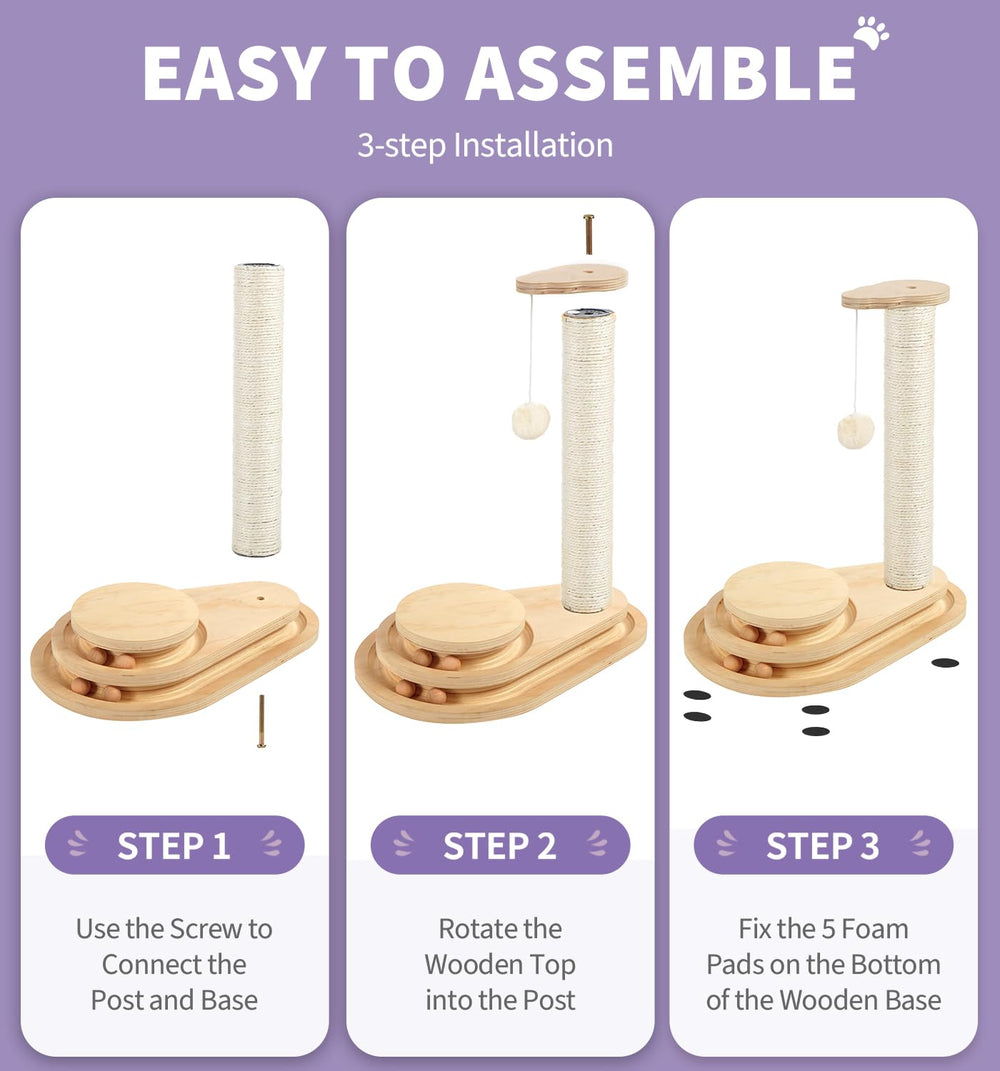 EASY TO ASSEMBLE

3-step Installation

STEP 1

Use the Screw to Connect the Post and Base

STEP 2

Rotate the Wooden Top into the Post

STEP 3

Fix the 5 Foam Pads on the Bottom of the Wooden Base