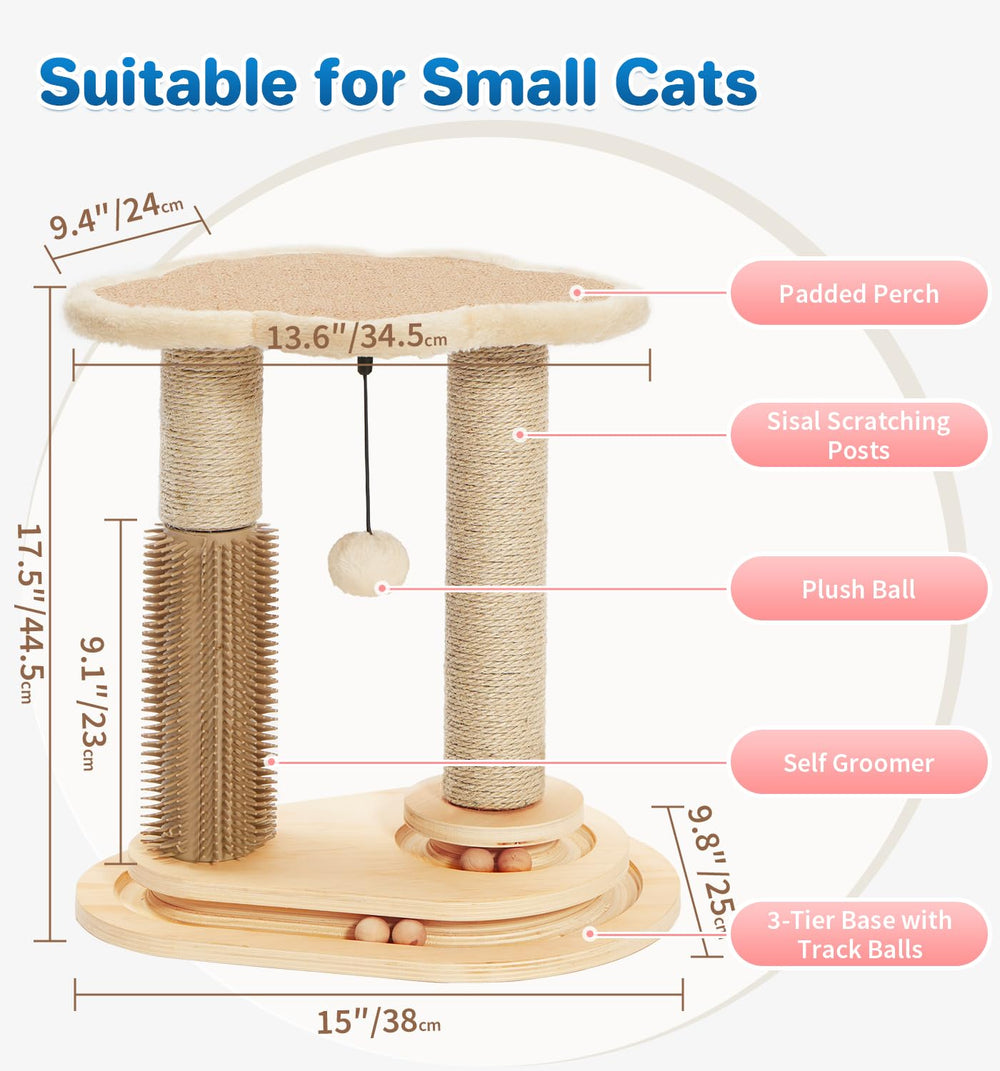 Suitable for Small Cats

9.4"/24cm

13.6"/34.5cm

17.5"/44.5cm

9.1"/23cm

9.8"/25cm

15"/38cm

Padded Perch

Sisal Scratching Posts

Plush Ball

Self Groomer

3-Tier Base with Track Balls