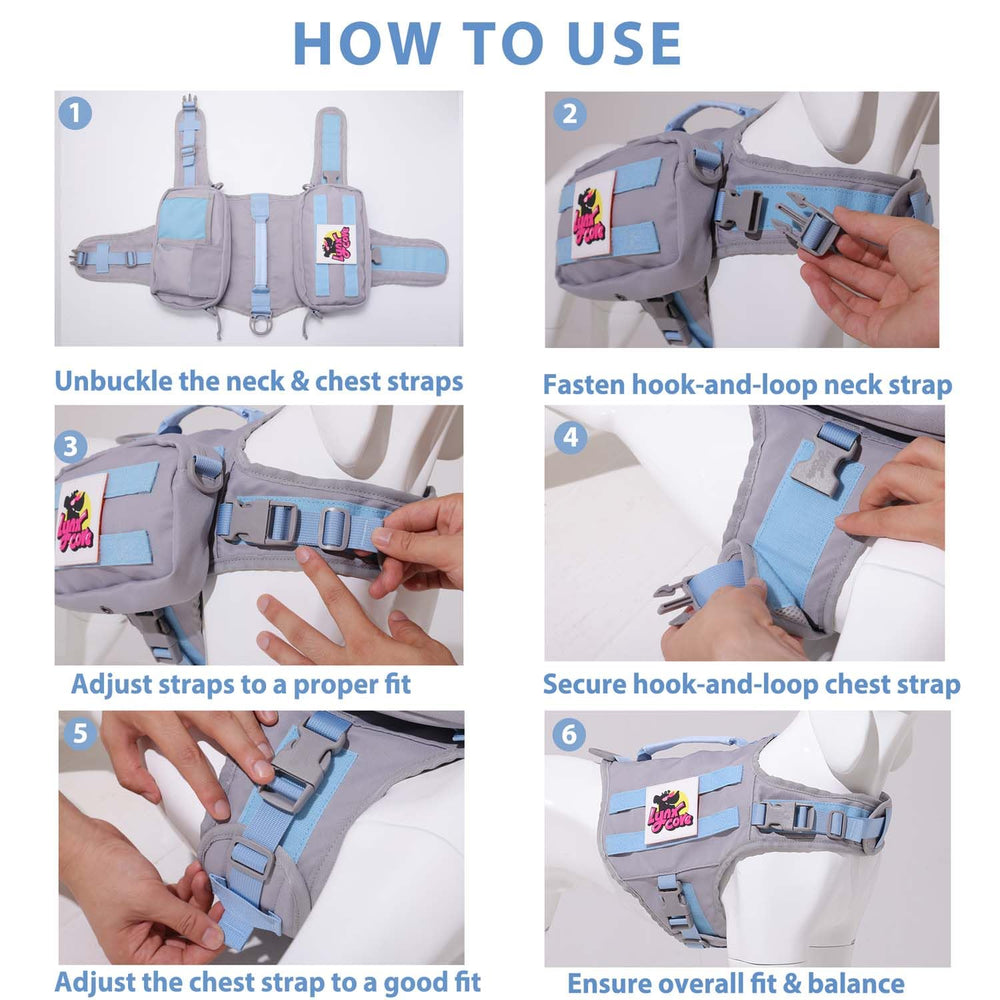 HOW TO USE

1

Lynx Core

Unbuckle the neck & chest straps

2

Lynx Core

Fasten hook-and-loop neck strap

3

Lynx Core

Adjust straps to a proper fit

4

Secure hook-and-loop chest strap

5

Adjust the chest strap to a good fit

6

Lynx Core

Ensure overall fit & balance