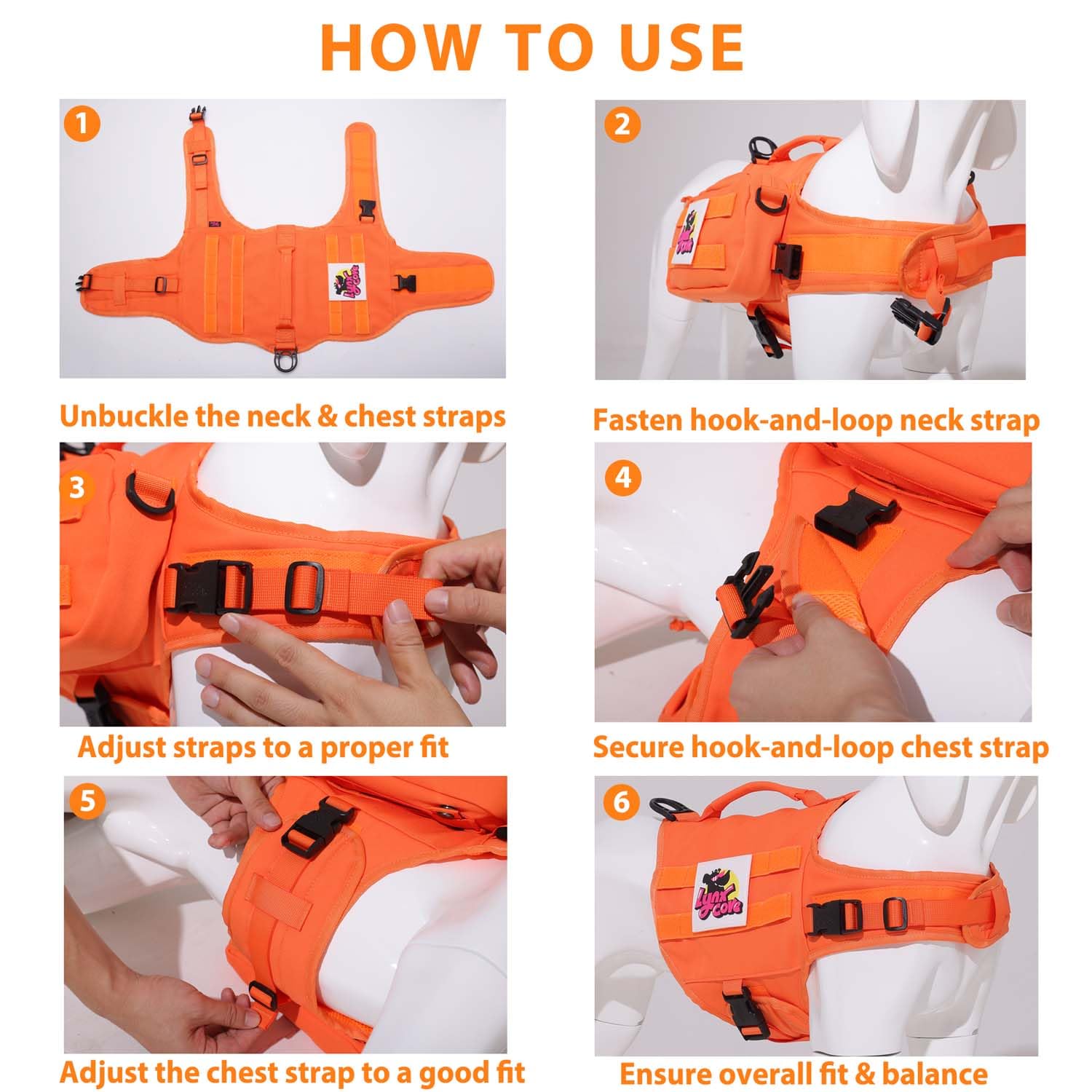 HOW TO USE

1

Lynx cove

Unbuckle the neck & chest straps

2

Lynx cove

Fasten hook-and-loop neck strap

3

Adjust straps to a proper fit

4

Secure hook-and-loop chest strap

5

Adjust the chest strap to a good fit

6

Lynx cove

Ensure overall fit & balance