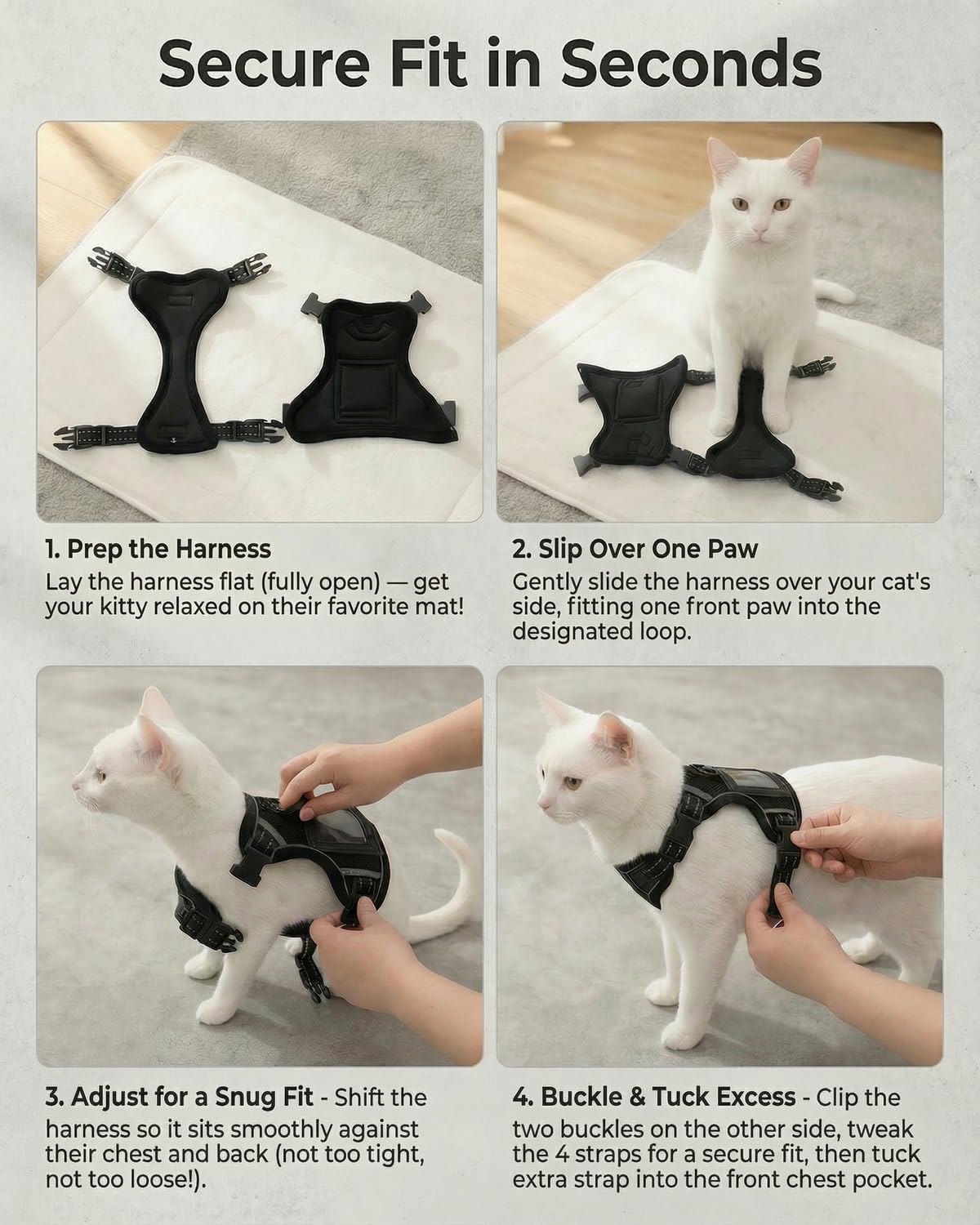 Secure Fit in Seconds

1. Prep the Harness
Lay the harness flat (fully open) — get your kitty relaxed on their favorite mat!

2. Slip Over One Paw
Gently slide the harness over your cat's side, fitting one front paw into the designated loop.

3. Adjust for a Snug Fit - Shift the harness so it sits smoothly against their chest and back (not too tight, not too loose!).

4. Buckle & Tuck Excess - Clip the two buckles on the other side, tweak the 4 straps for a secure fit, then tuck extra strap into the front chest pocket.