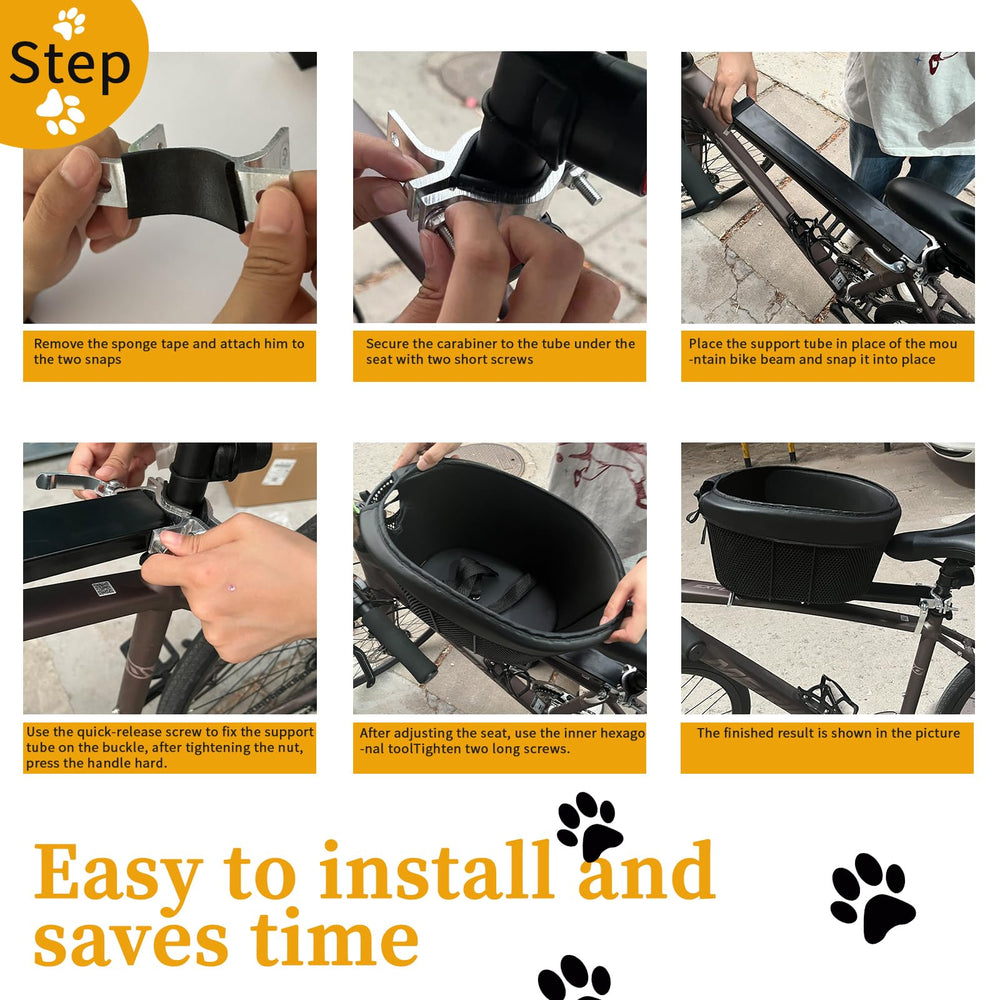 Step

Remove the sponge tape and attach him to the two snaps

Secure the carabiner to the tube under the seat with two short screws

Place the support tube in place of the mountain bike beam and snap it into place

Use the quick-release screw to fix the support tube on the buckle, after tightening the nut, press the handle hard.

After adjusting the seat, use the inner hexagonal toolTighten two long screws.

The finished result is shown in the picture

Easy to install and saves time