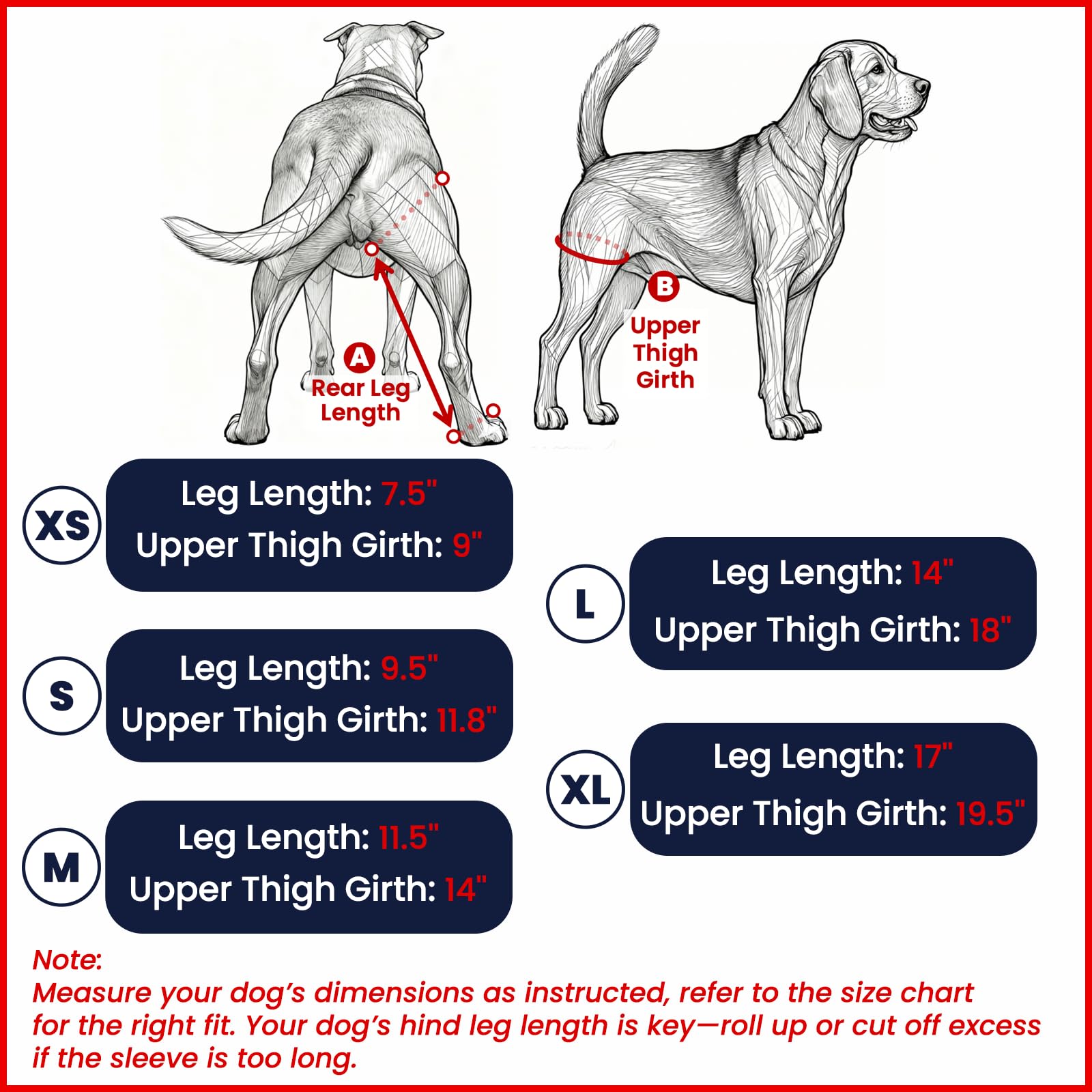 A
Rear Leg
Length

B
Upper
Thigh
Girth

XS
Leg Length: 7.5"
Upper Thigh Girth: 9"

S
Leg Length: 9.5"
Upper Thigh Girth: 11.8"

M
Leg Length: 11.5"
Upper Thigh Girth: 14"

L
Leg Length: 14"
Upper Thigh Girth: 18"

XL
Leg Length: 17"
Upper Thigh Girth: 19.5"

Note:
Measure your dog's dimensions as instructed, refer to the size chart for the right fit. Your dog's hind leg length is key—roll up or cut off excess if the sleeve is too long.