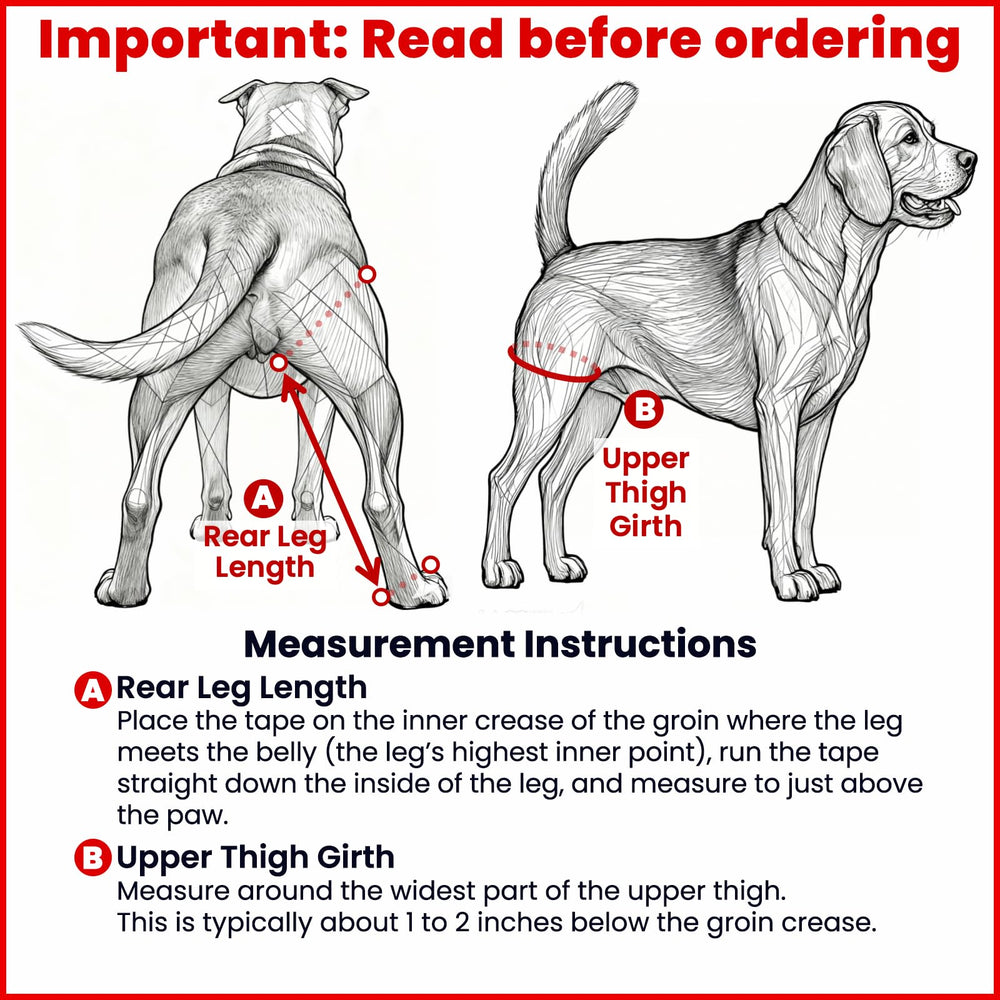 Important: Read before ordering

A
Rear Leg Length

B
Upper Thigh Girth

Measurement Instructions

A Rear Leg Length
Place the tape on the inner crease of the groin where the leg meets the belly (the leg's highest inner point), run the tape straight down the inside of the leg, and measure to just above the paw.

B Upper Thigh Girth
Measure around the widest part of the upper thigh.
This is typically about 1 to 2 inches below the groin crease.