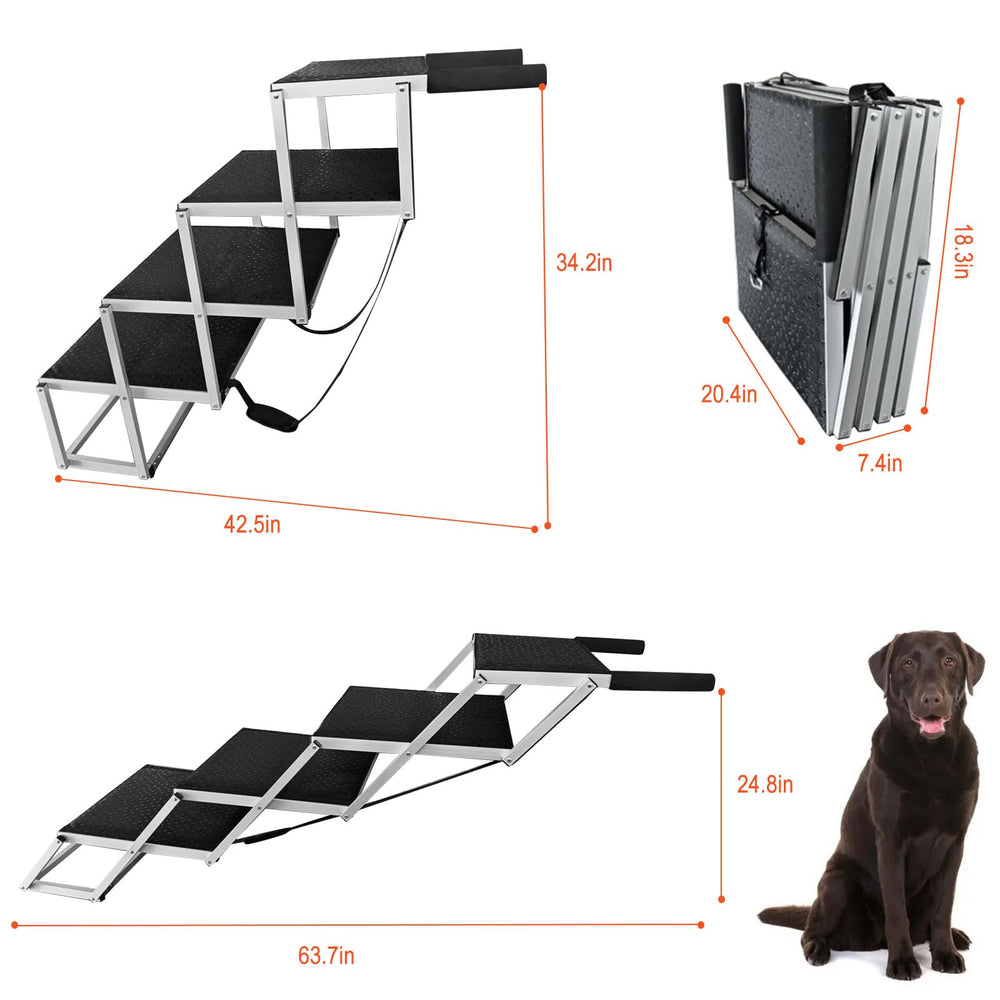 34.2in

42.5in

18.3in

20.4in

7.4in

24.8in

63.7in