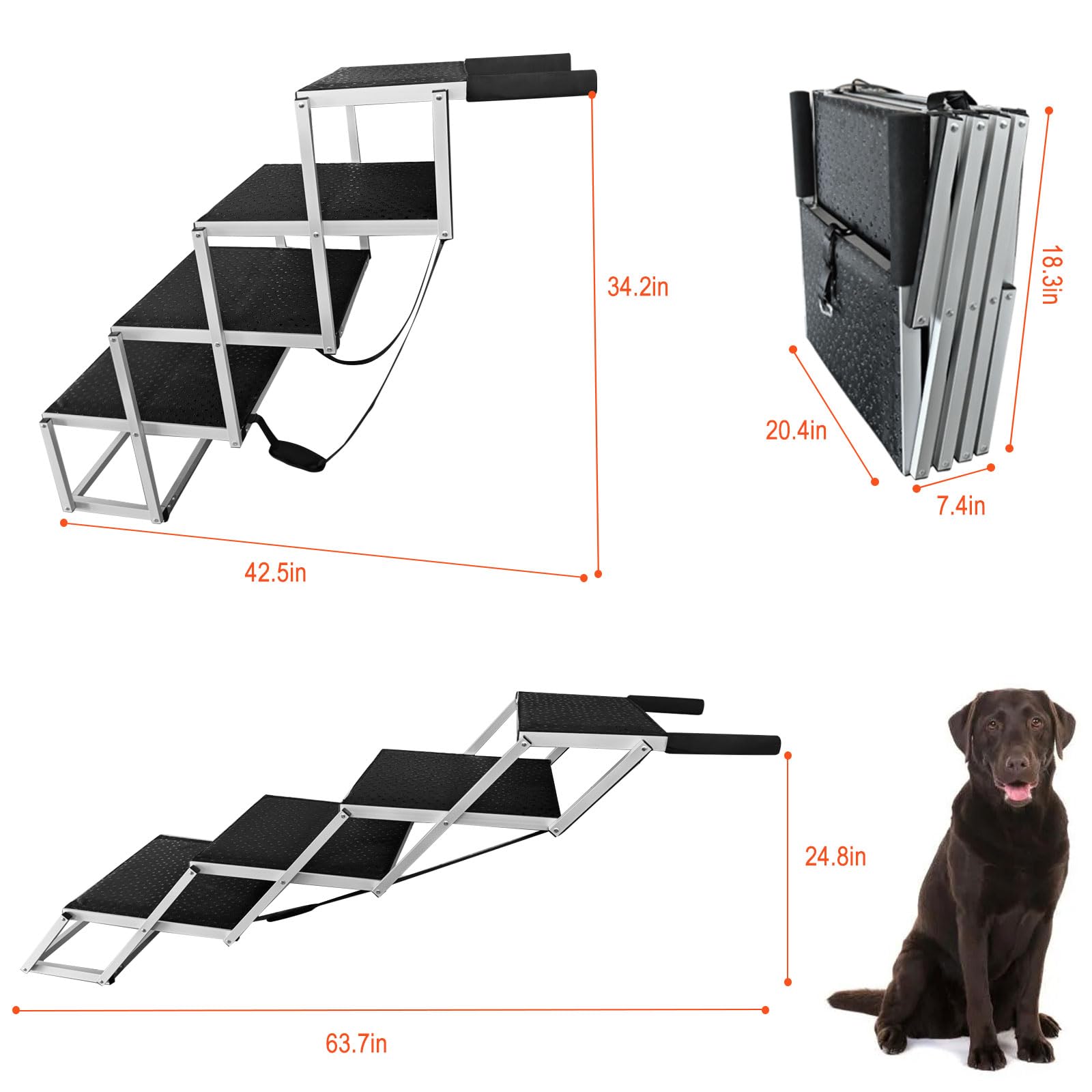 34.2in

42.5in

18.3in

20.4in

7.4in

24.8in

63.7in