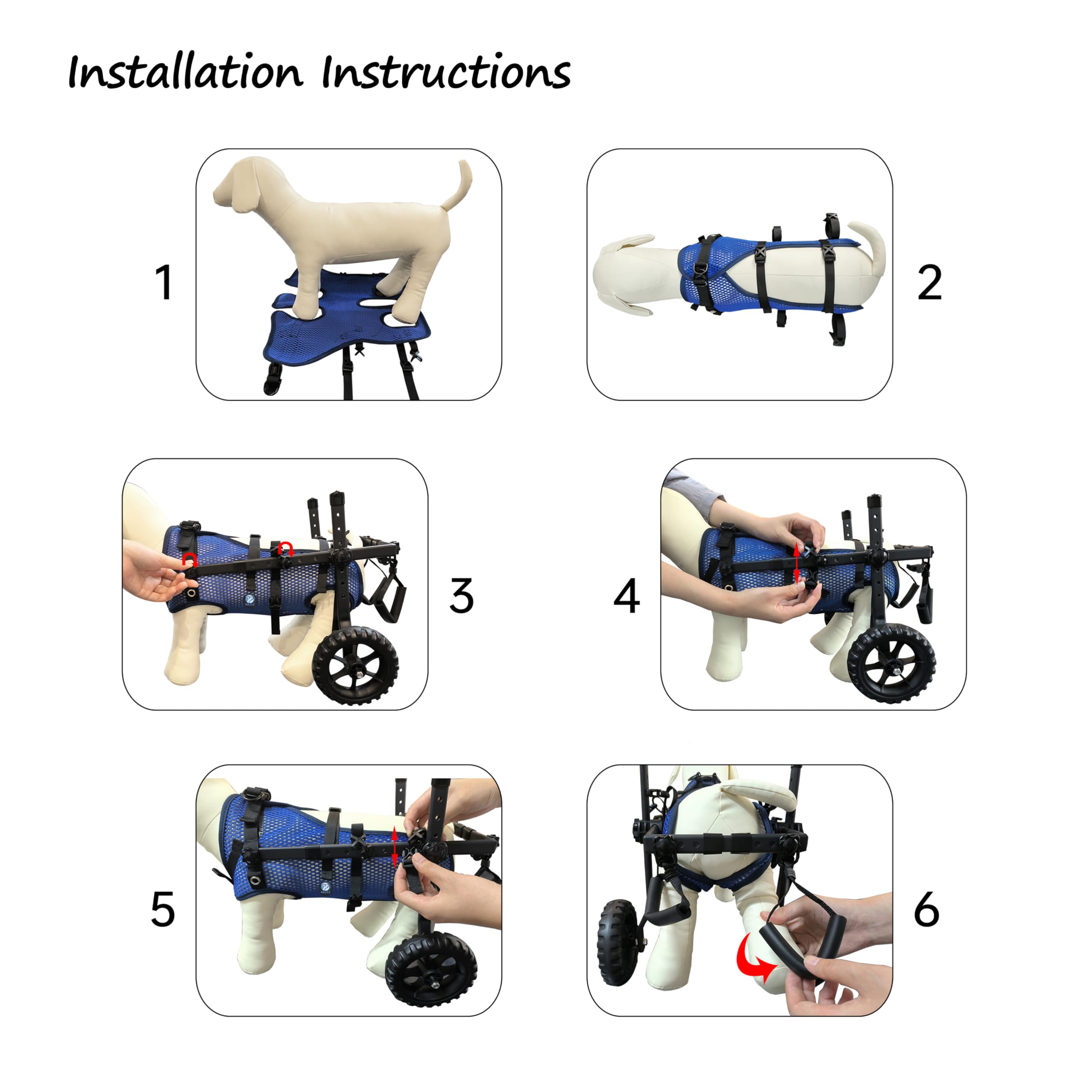 Installation Instructions

1

2

3

4

5

6