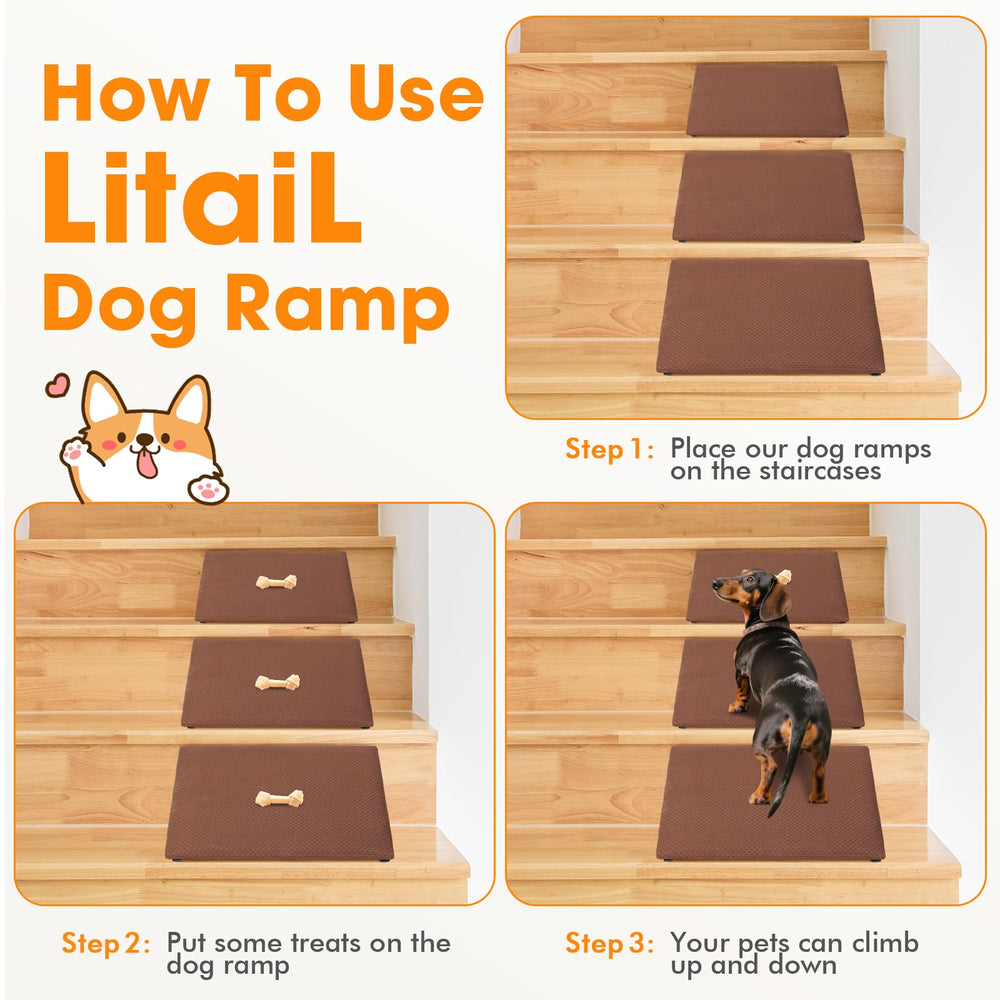 How To Use
LitaiL
Dog Ramp

Step 1: Place our dog ramps on the staircases

Step 2: Put some treats on the dog ramp

Step 3: Your pets can climb up and down