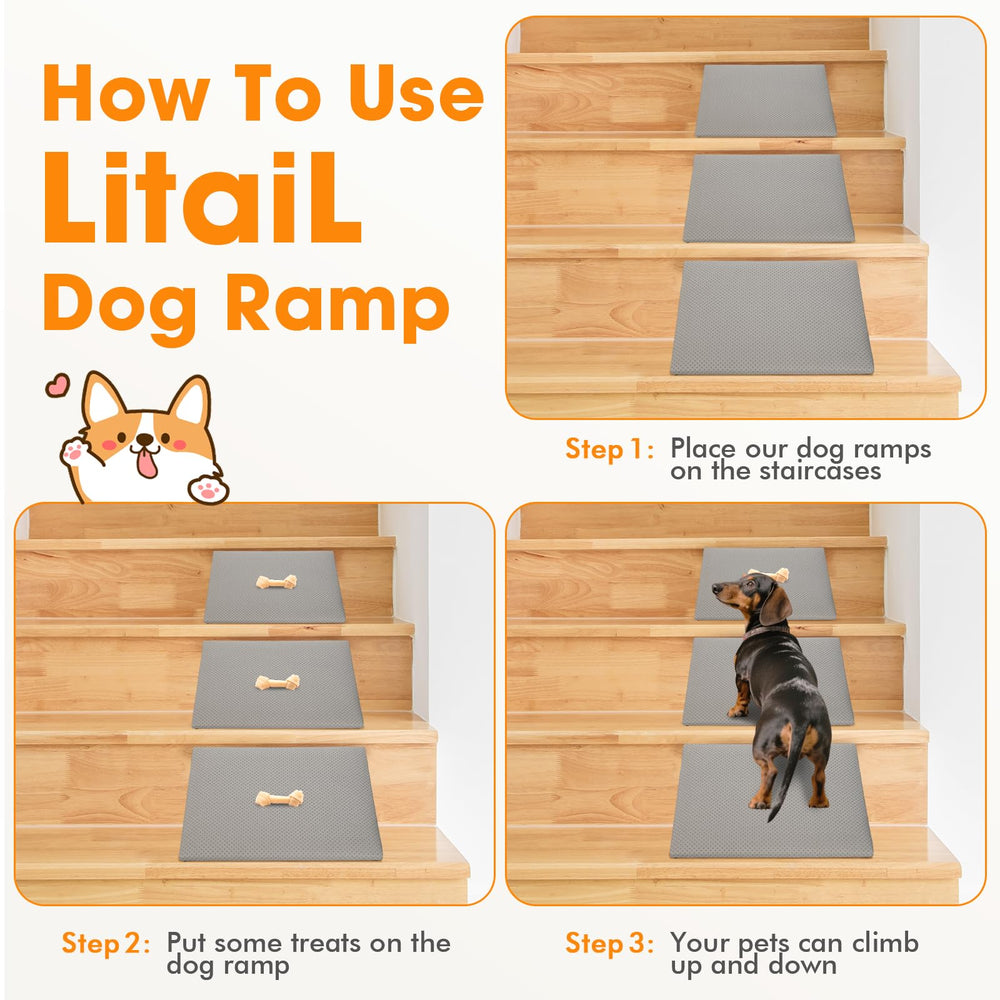 How To Use
LitaiL
Dog Ramp

Step 1: Place our dog ramps on the staircases

Step 2: Put some treats on the dog ramp

Step 3: Your pets can climb up and down